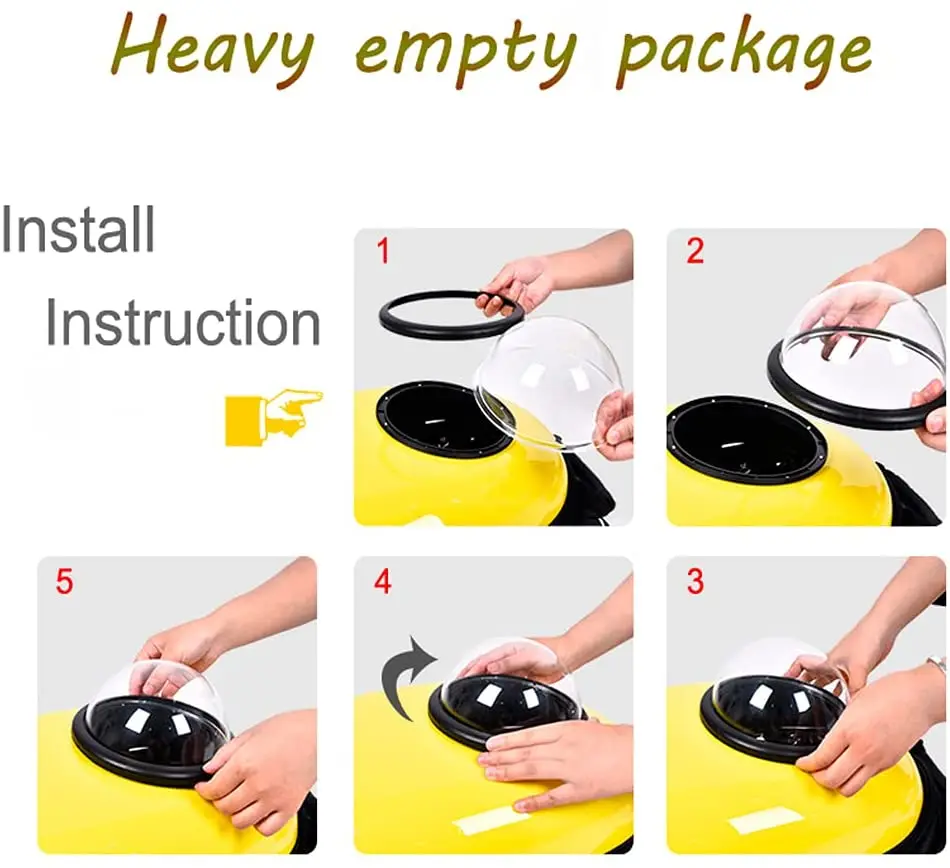 Heavy empty package

Install
Instruction

1

2

5

4

3