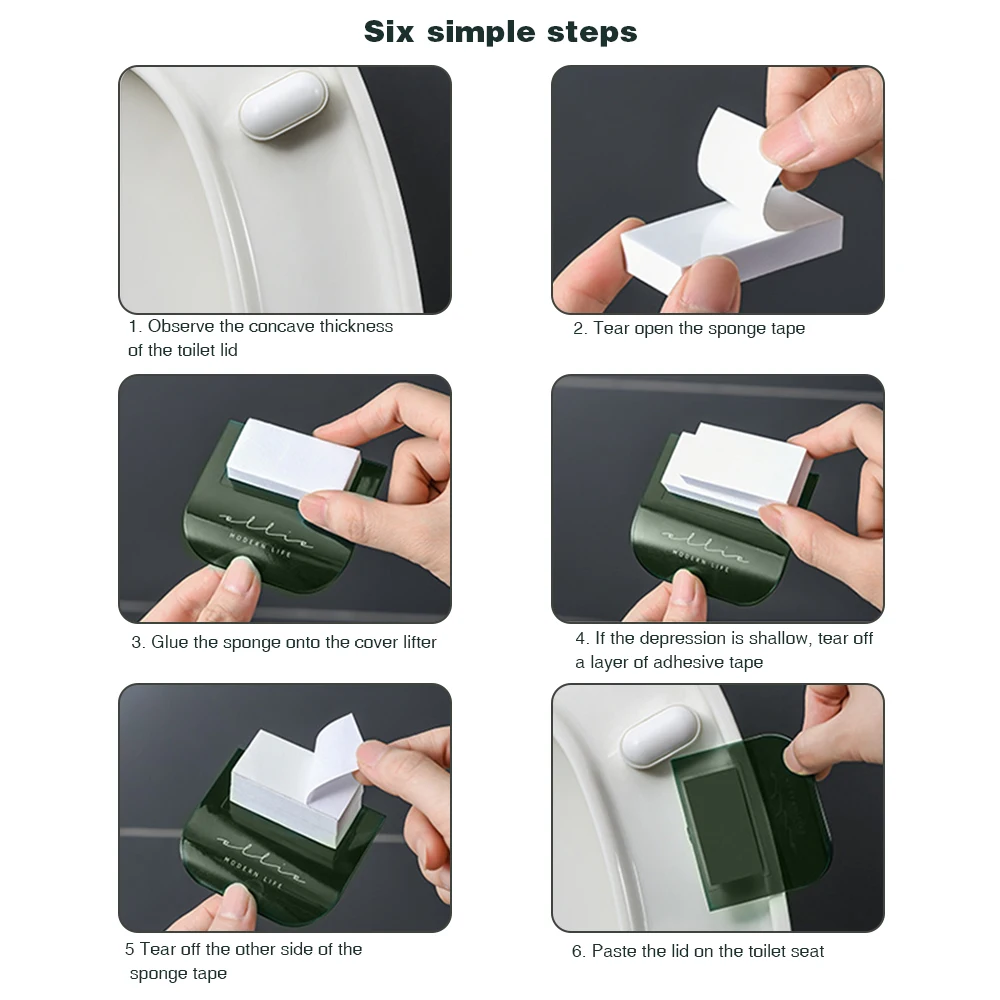 Six simple steps

1. Observe the concave thickness of the toilet lid

2. Tear open the sponge tape

ellie
MODERN LIFE

3. Glue the sponge onto the cover lifter

ellie
MODERN LIFE

4. If the depression is shallow, tear off a layer of adhesive tape

ellie
MODERN LIFE

5 Tear off the other side of the sponge tape

6. Paste the lid on the toilet seat