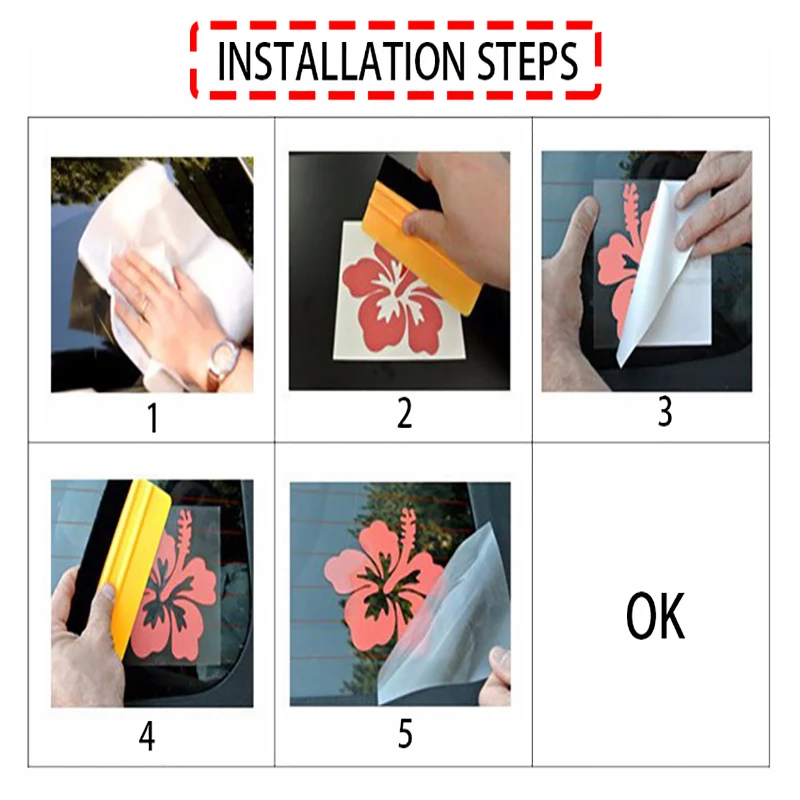 INSTALLATION STEPS

1

2

3

4

5

OK