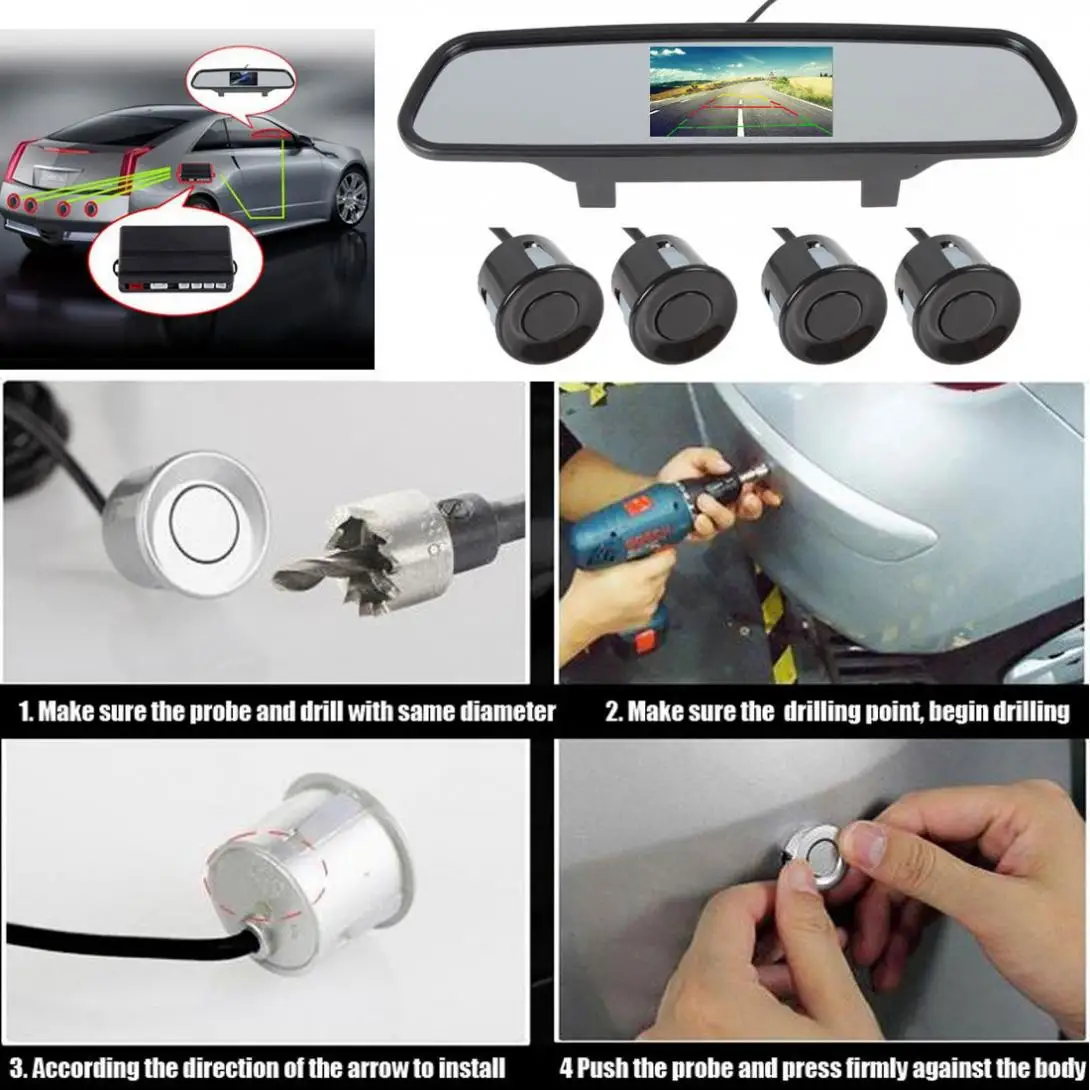 1. Make sure the probe and drill with same diameter

2. Make sure the drilling point, begin drilling

3. According the direction of the arrow to install

4 Push the probe and press firmly against the body