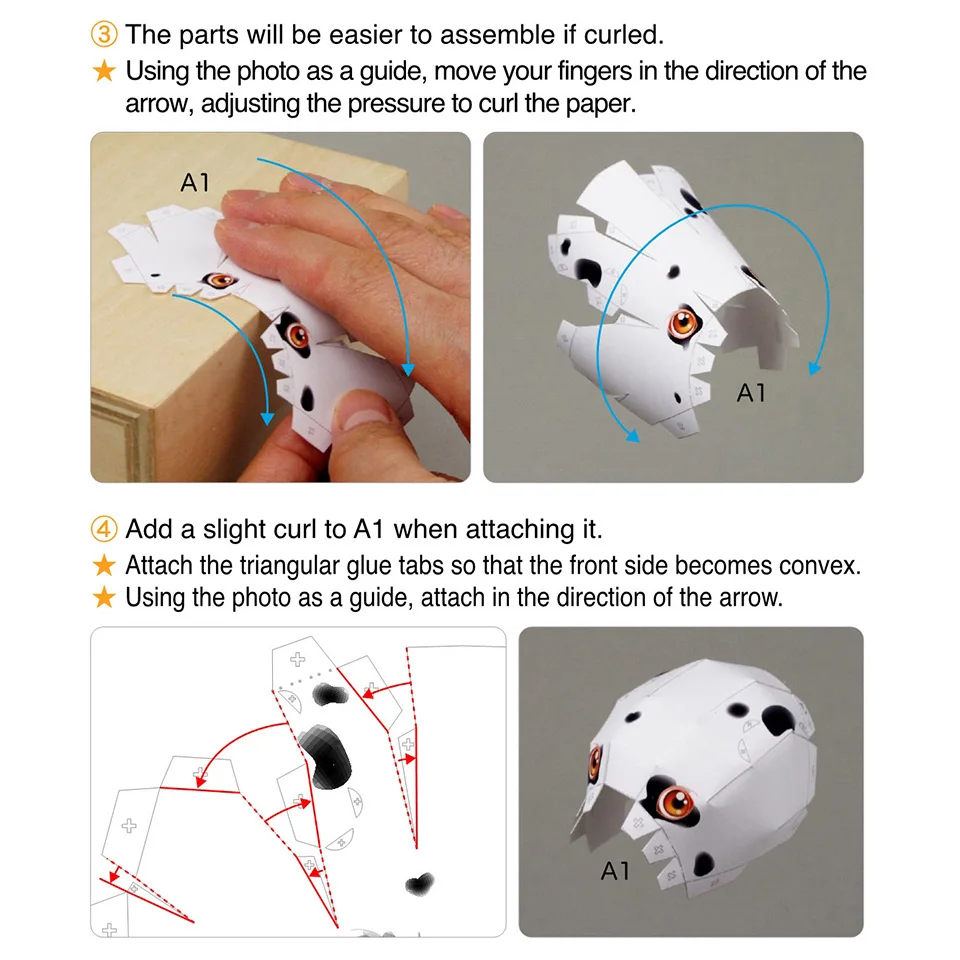 ③ The parts will be easier to assemble if curled.
★ Using the photo as a guide, move your fingers in the direction of the arrow, adjusting the pressure to curl the paper.

A1

A1

④ Add a slight curl to A1 when attaching it.
★ Attach the triangular glue tabs so that the front side becomes convex.
★ Using the photo as a guide, attach in the direction of the arrow.

A1