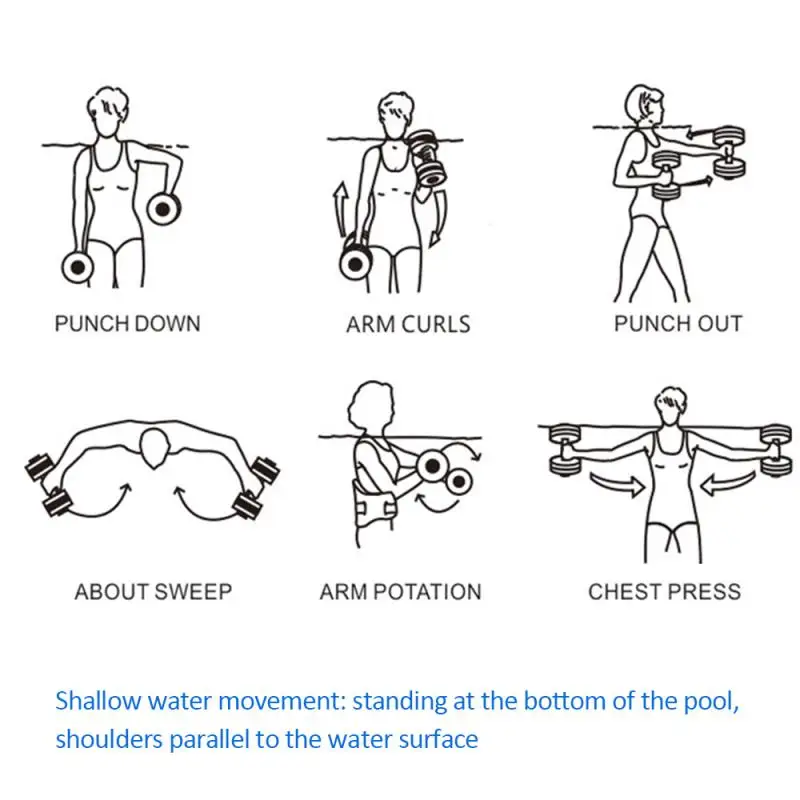 PUNCH DOWN

ARM CURLS

PUNCH OUT

ABOUT SWEEP

ARM POTATION

CHEST PRESS

Shallow water movement: standing at the bottom of the pool, shoulders parallel to the water surface