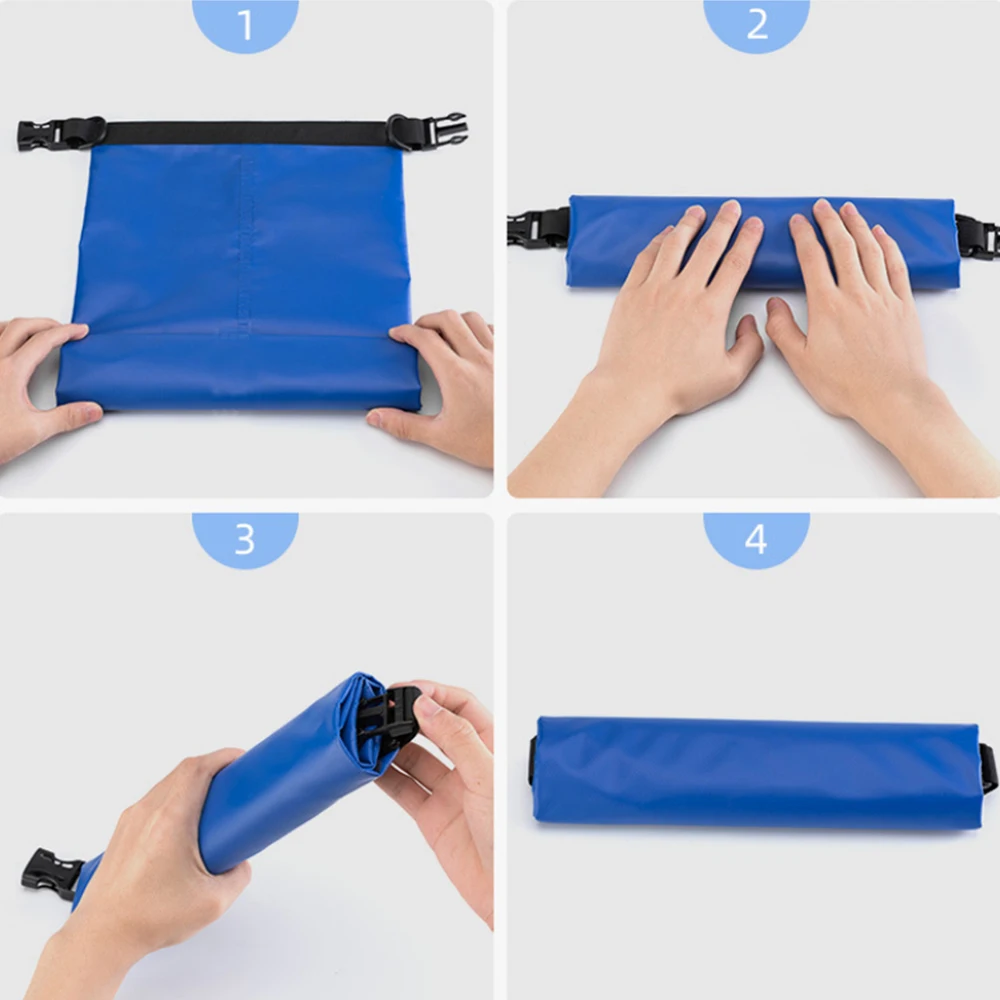 1

2

3

4