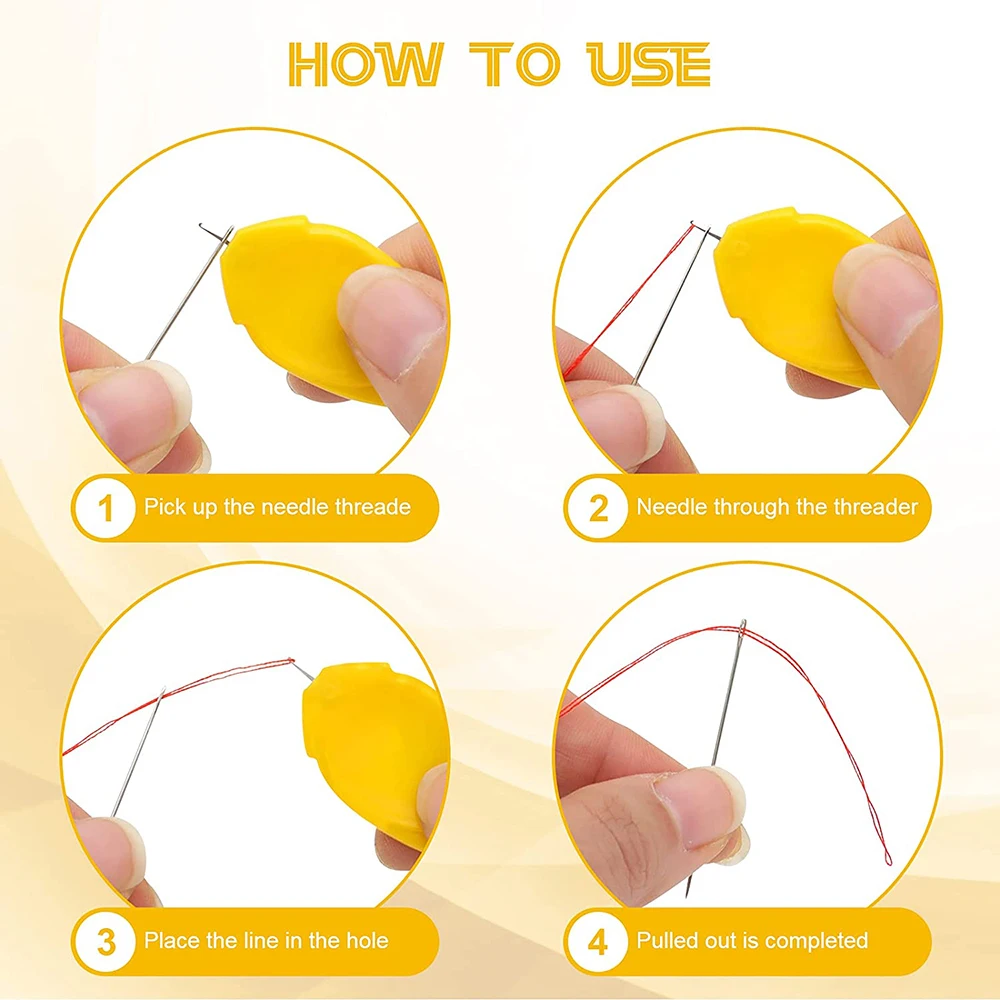 HOW TO USE

1 Pick up the needle threade

2 Needle through the threader

3 Place the line in the hole

4 Pulled out is completed