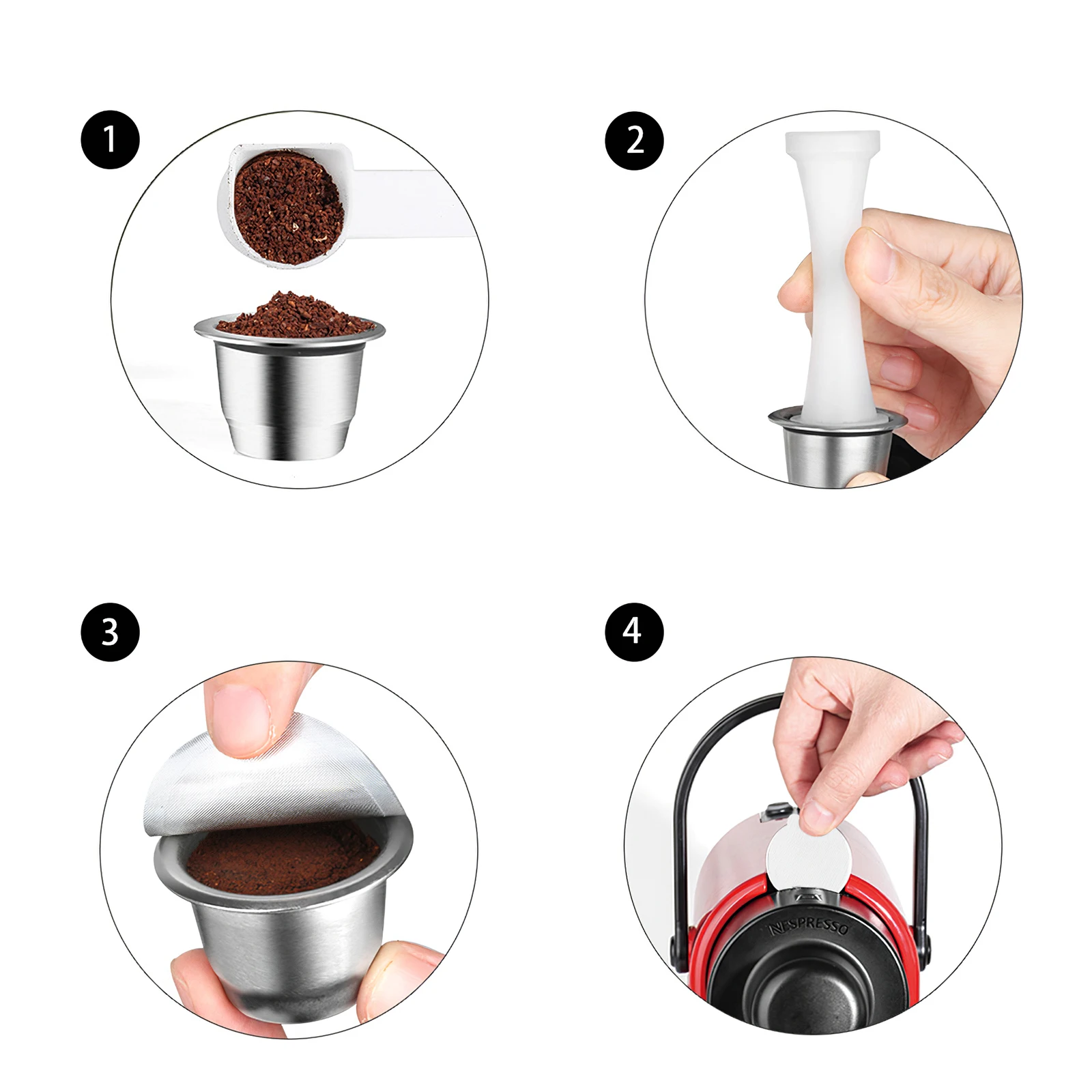 1

2

3

4

NESPRESSO