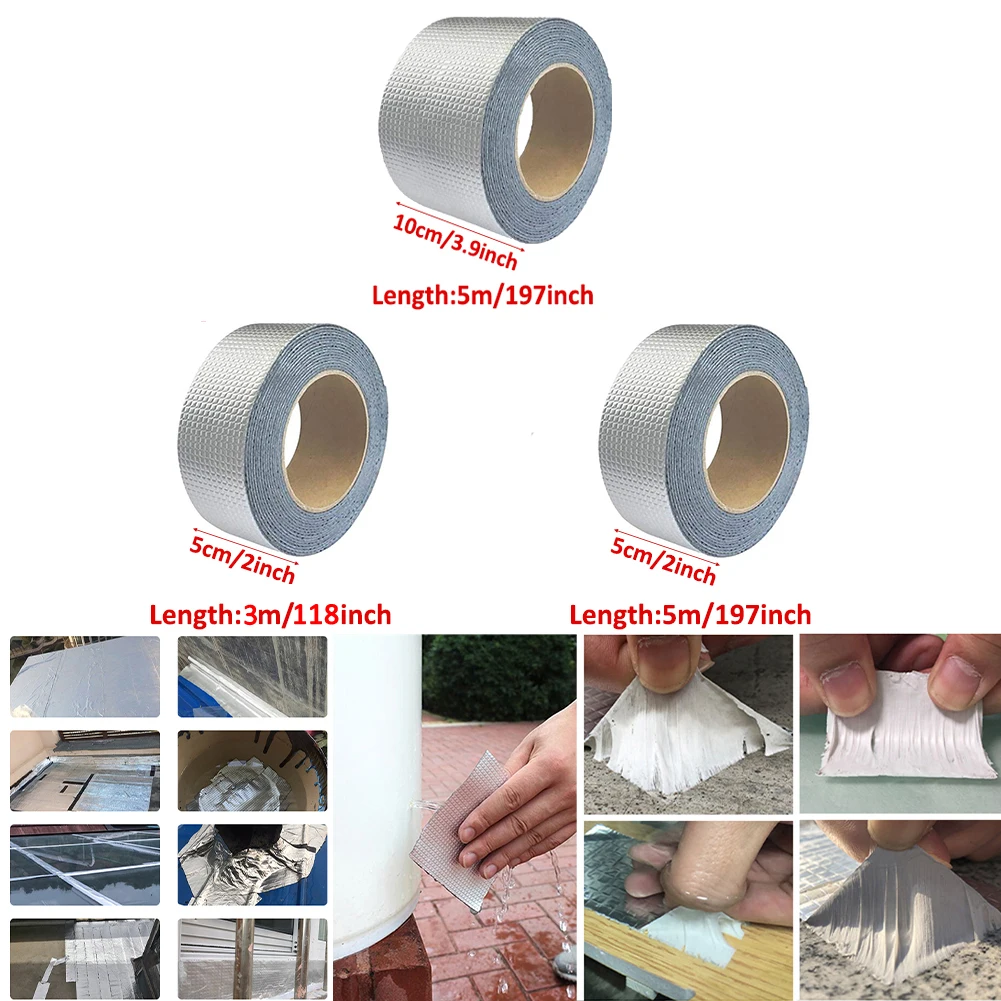 10cm/3.9inch
Length:5m/197inch

5cm/2inch
Length:3m/118inch

5cm/2inch
Length:5m/197inch