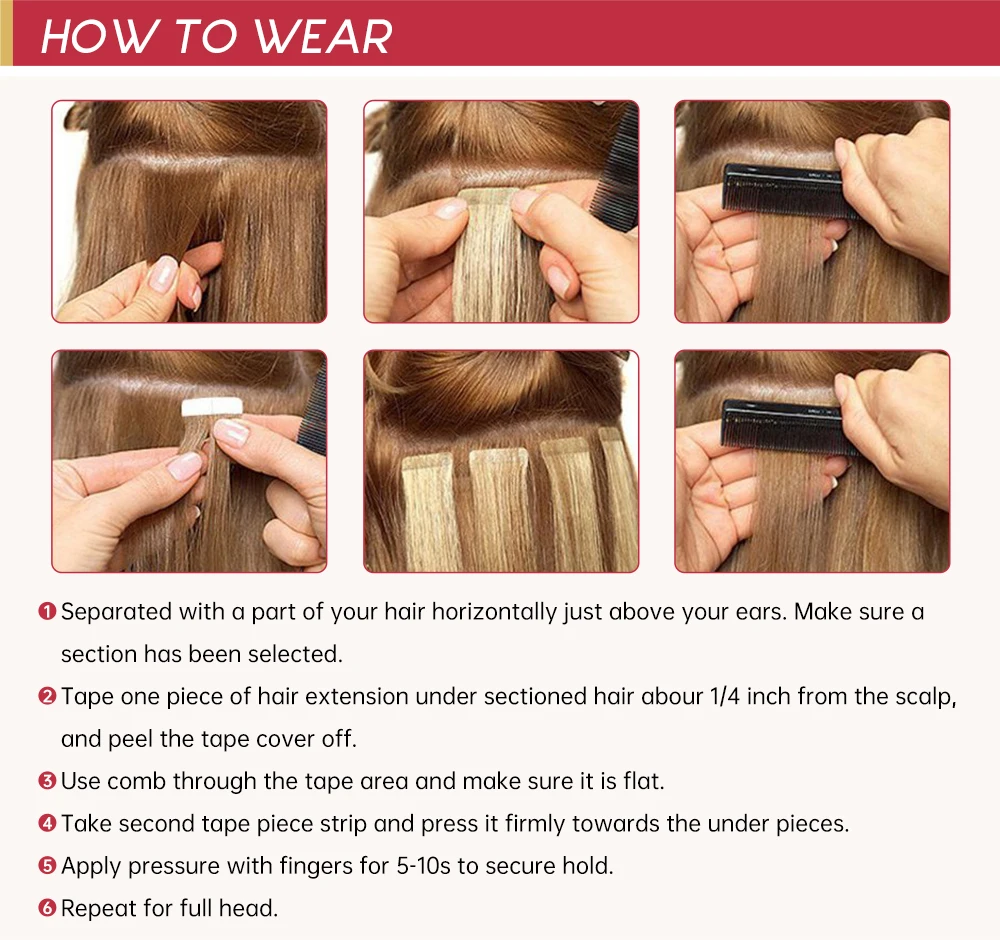 HOW TO WEAR

❶ Separated with a part of your hair horizontally just above your ears. Make sure a section has been selected.

❷ Tape one piece of hair extension under sectioned hair abour 1/4 inch from the scalp, and peel the tape cover off.

❸ Use comb through the tape area and make sure it is flat.

❹ Take second tape piece strip and press it firmly towards the under pieces.

❺ Apply pressure with fingers for 5-10s to secure hold.

❻ Repeat for full head.