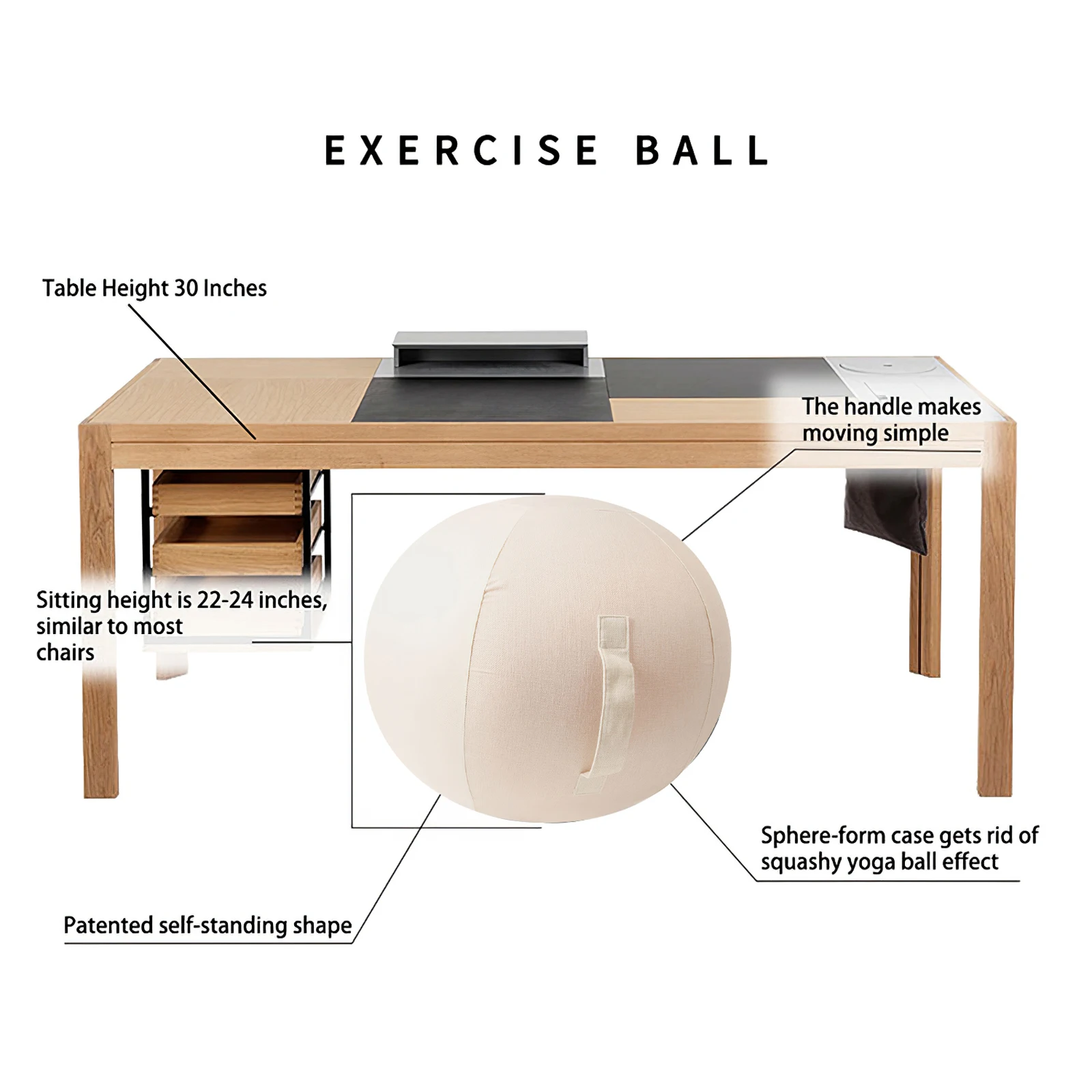 EXERCISE BALL

Table Height 30 Inches

The handle makes moving simple

Sitting height is 22-24 inches, similar to most chairs

Sphere-form case gets rid of squashy yoga ball effect

Patented self-standing shape