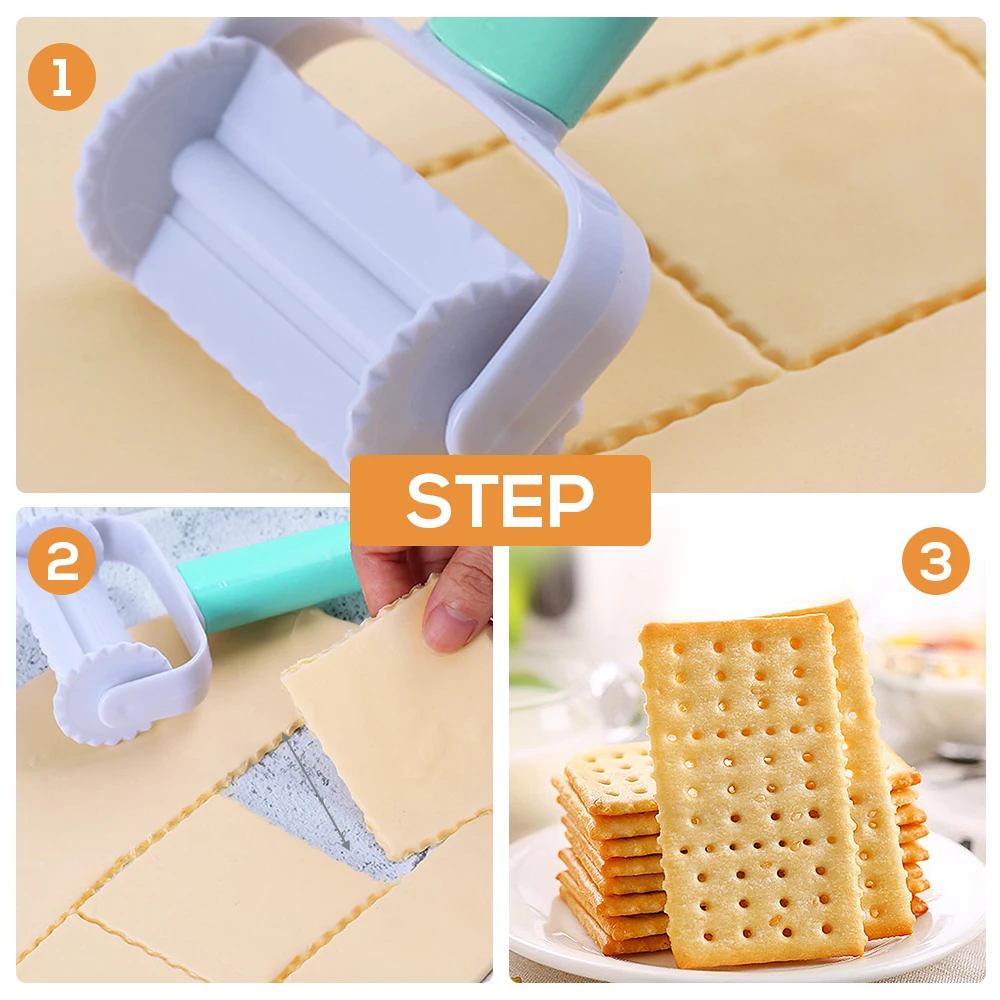 1

STEP

2

3