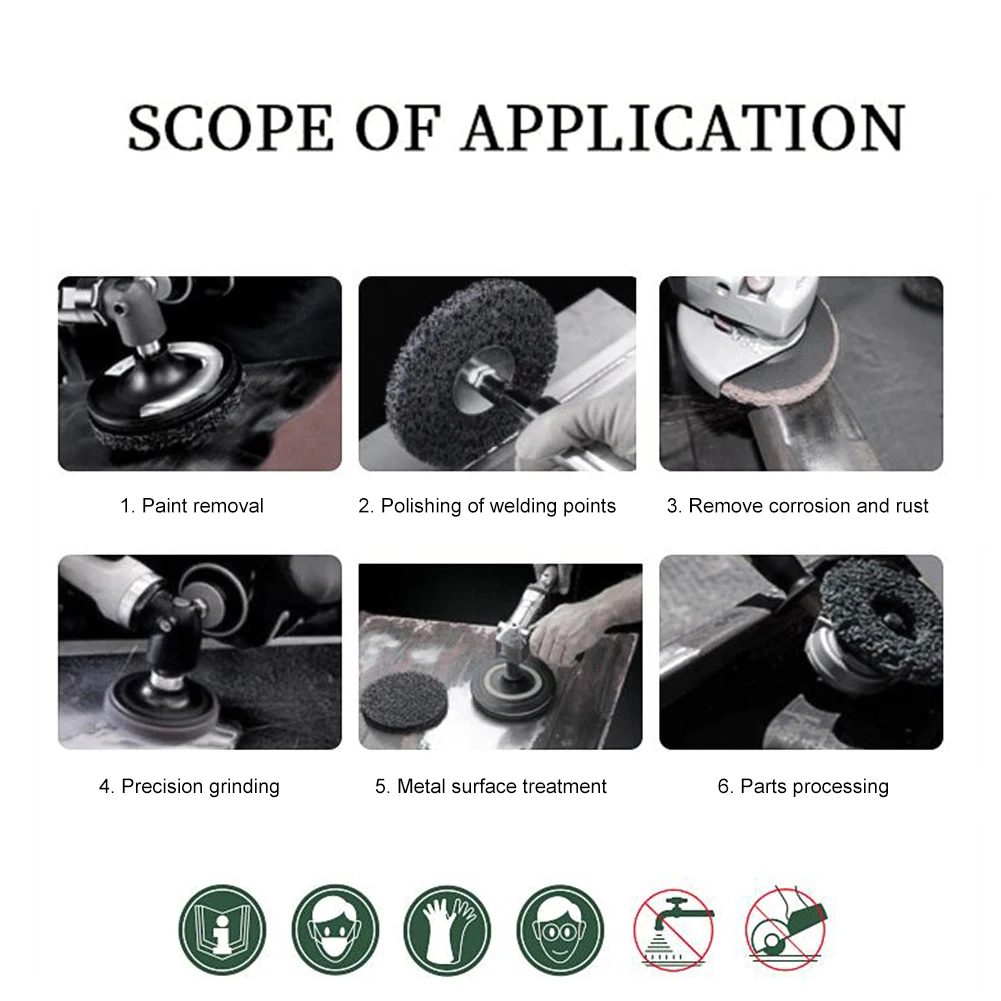 SCOPE OF APPLICATION

1. Paint removal

2. Polishing of welding points

3. Remove corrosion and rust

4. Precision grinding

5. Metal surface treatment

6. Parts processing