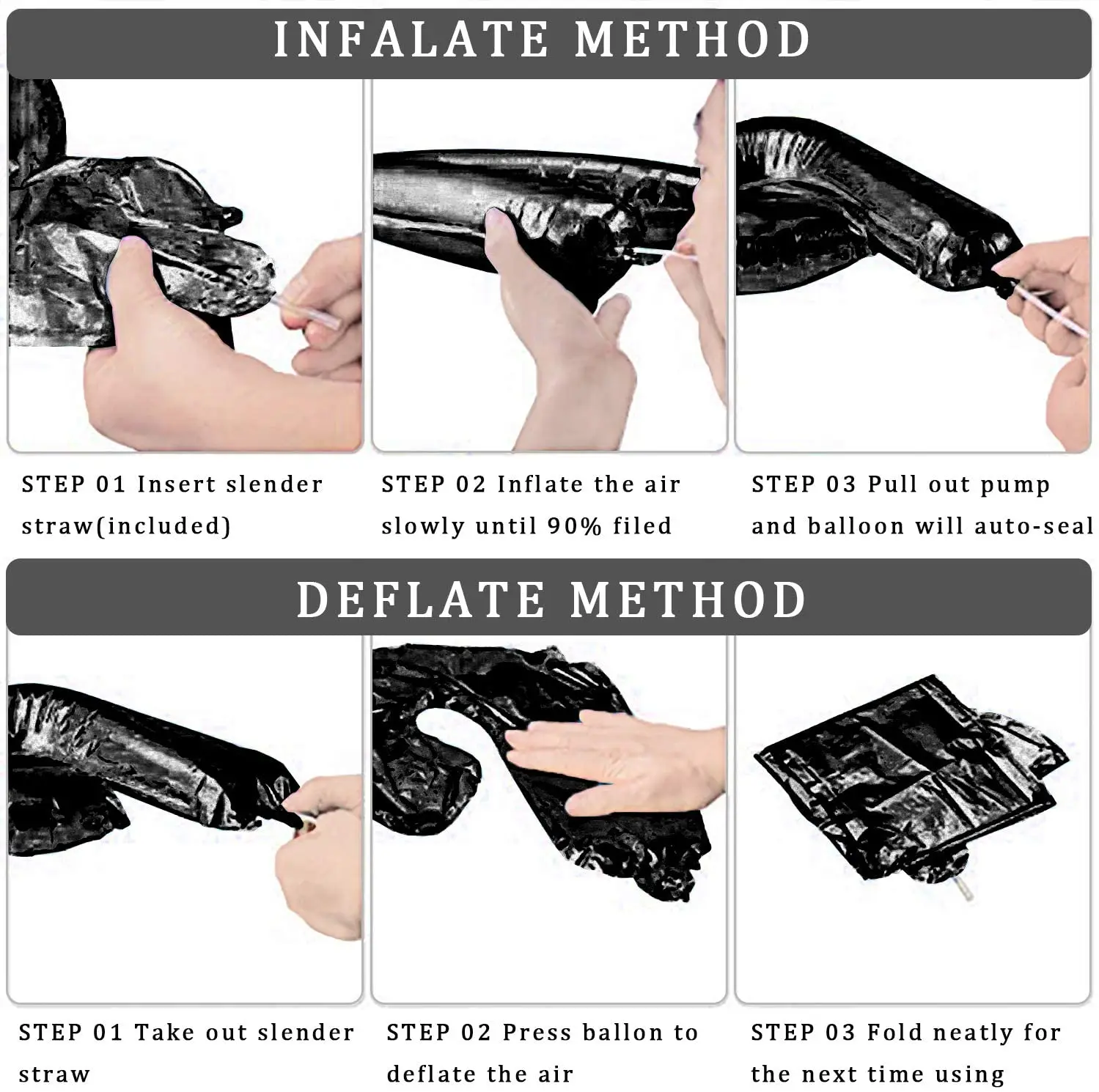 INFALATE METHOD

STEP 01 Insert slender straw(included)

STEP 02 Inflate the air slowly until 90% filed

STEP 03 Pull out pump and balloon will auto-seal

DEFLATE METHOD

STEP 01 Take out slender straw

STEP 02 Press ballon to deflate the air

STEP 03 Fold neatly for the next time using