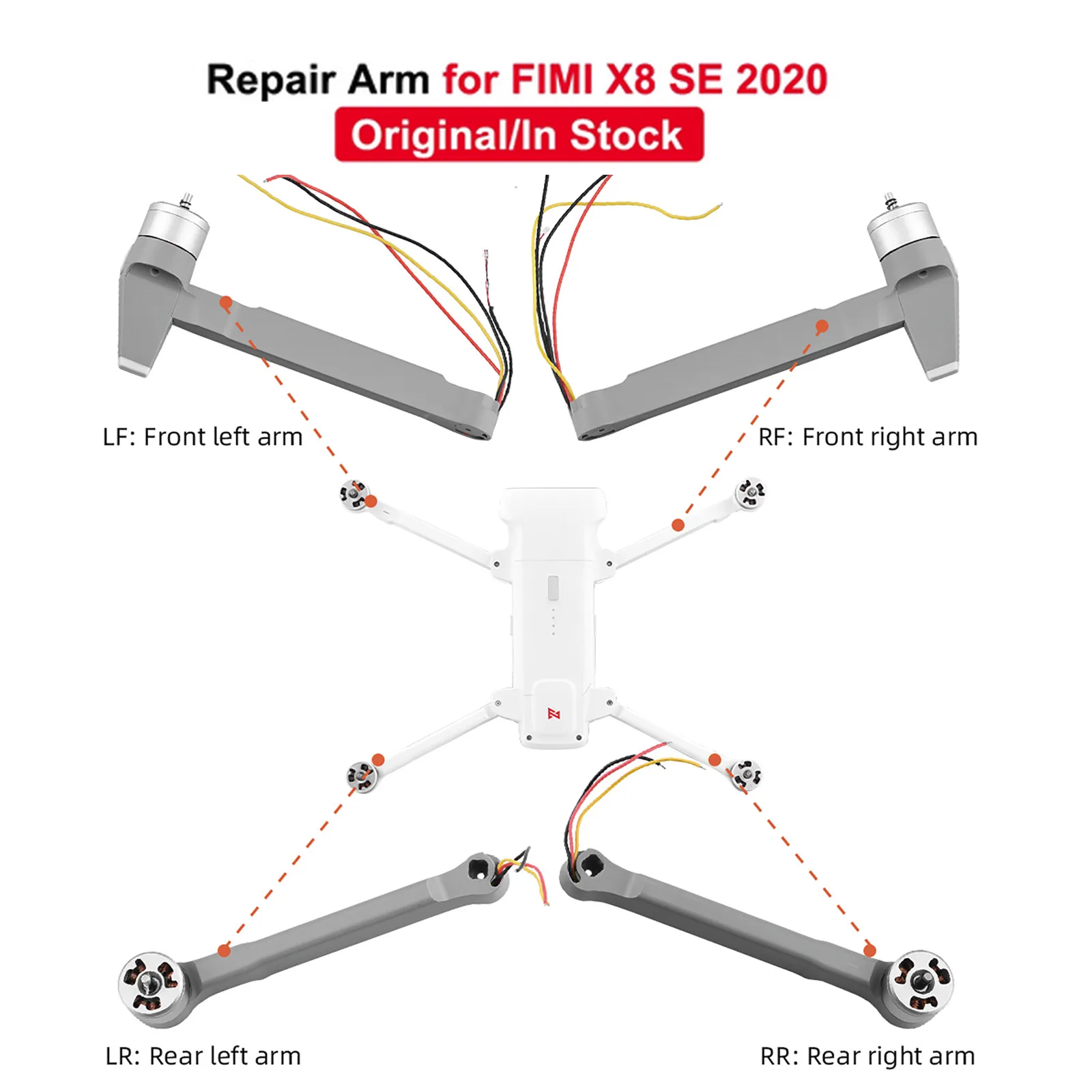 Repair Arm for FIMI X8 SE 2020
Original/In Stock

LF: Front left arm

RF: Front right arm

LR: Rear left arm

RR: Rear right arm