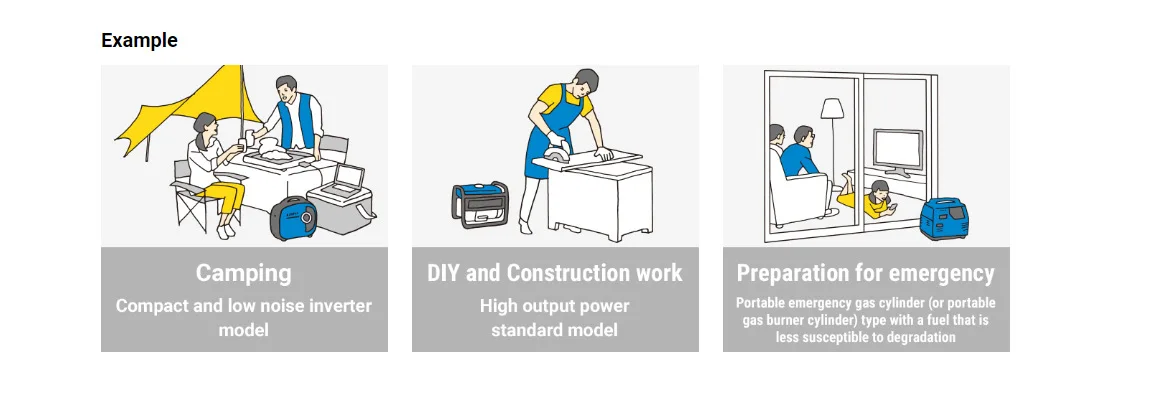 Example

Camping
Compact and low noise inverter model

DIY and Construction work
High output power standard model

Preparation for emergency
Portable emergency gas cylinder (or portable gas burner cylinder) type with a fuel that is less susceptible to degradation