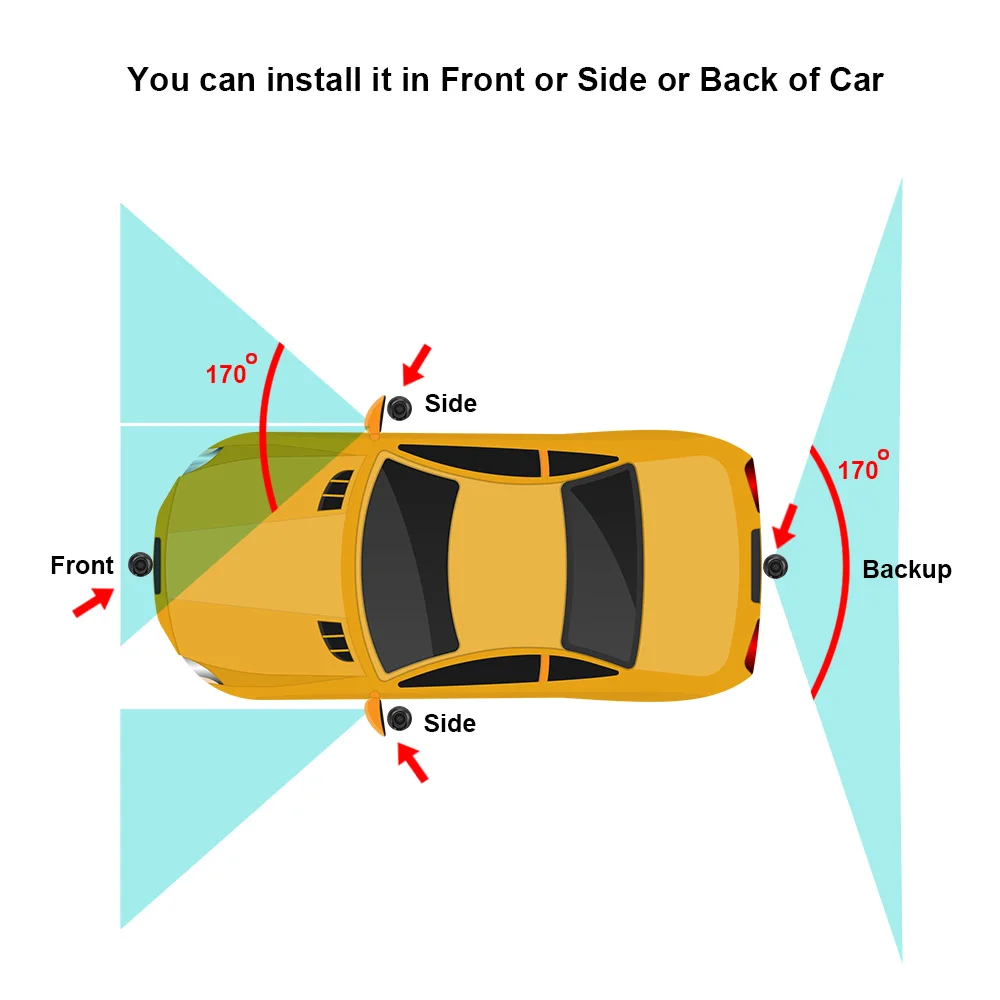 You can install it in Front or Side or Back of Car

170°

Side

170°

Front

Backup

Side