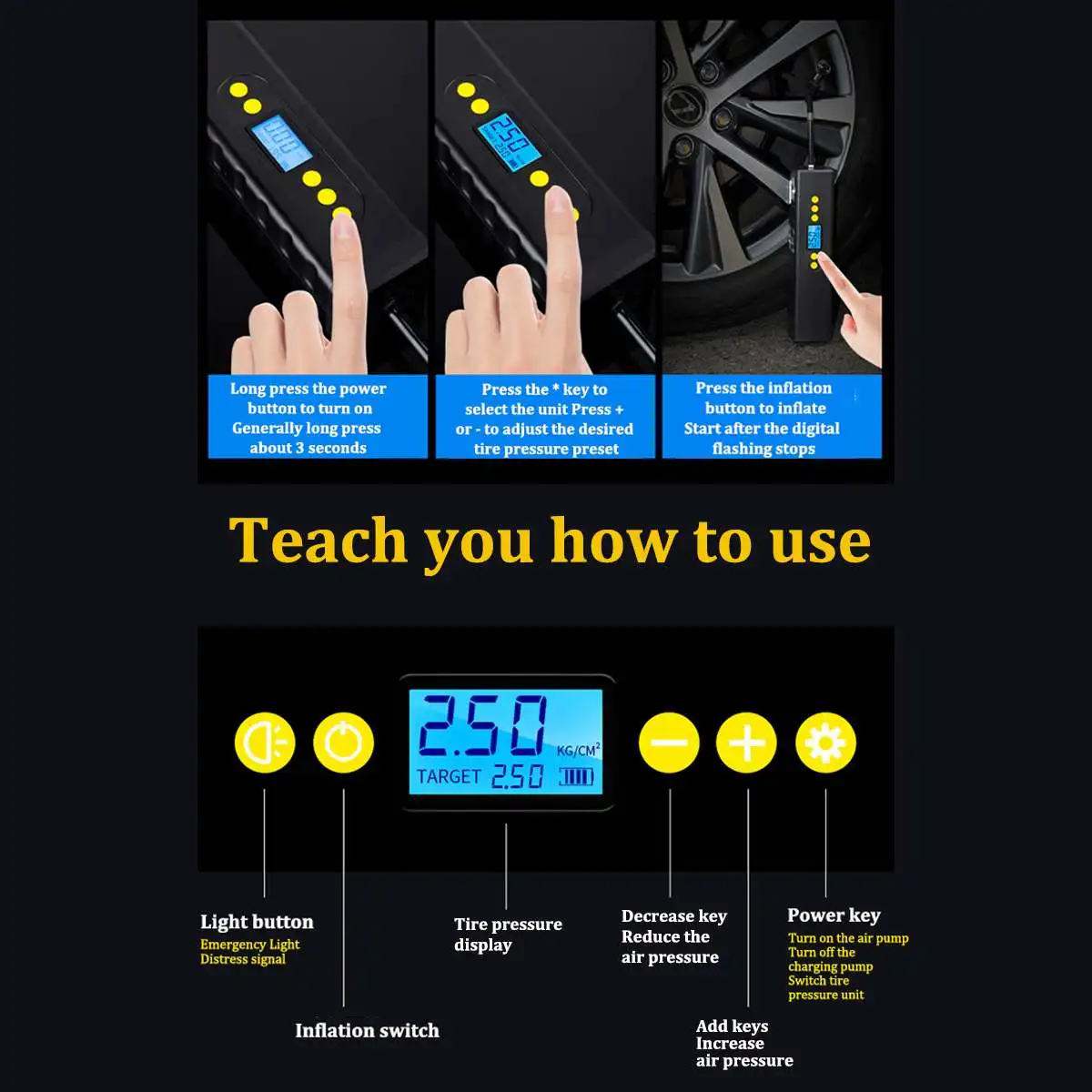 Long press the power button to turn on Generally long press about 3 seconds

Press the * key to select the unit Press + or - to adjust the desired tire pressure preset

Press the inflation button to inflate Start after the digital flashing stops

Teach you how to use

2.50 KG/CM$^2$
TARGET 2.50

Light button
Emergency Light
Distress signal

Inflation switch

Tire pressure display

Decrease key
Reduce the air pressure

Add keys
Increase air pressure

Power key
Turn on the air pump
Turn off the charging pump
Switch tire pressure unit