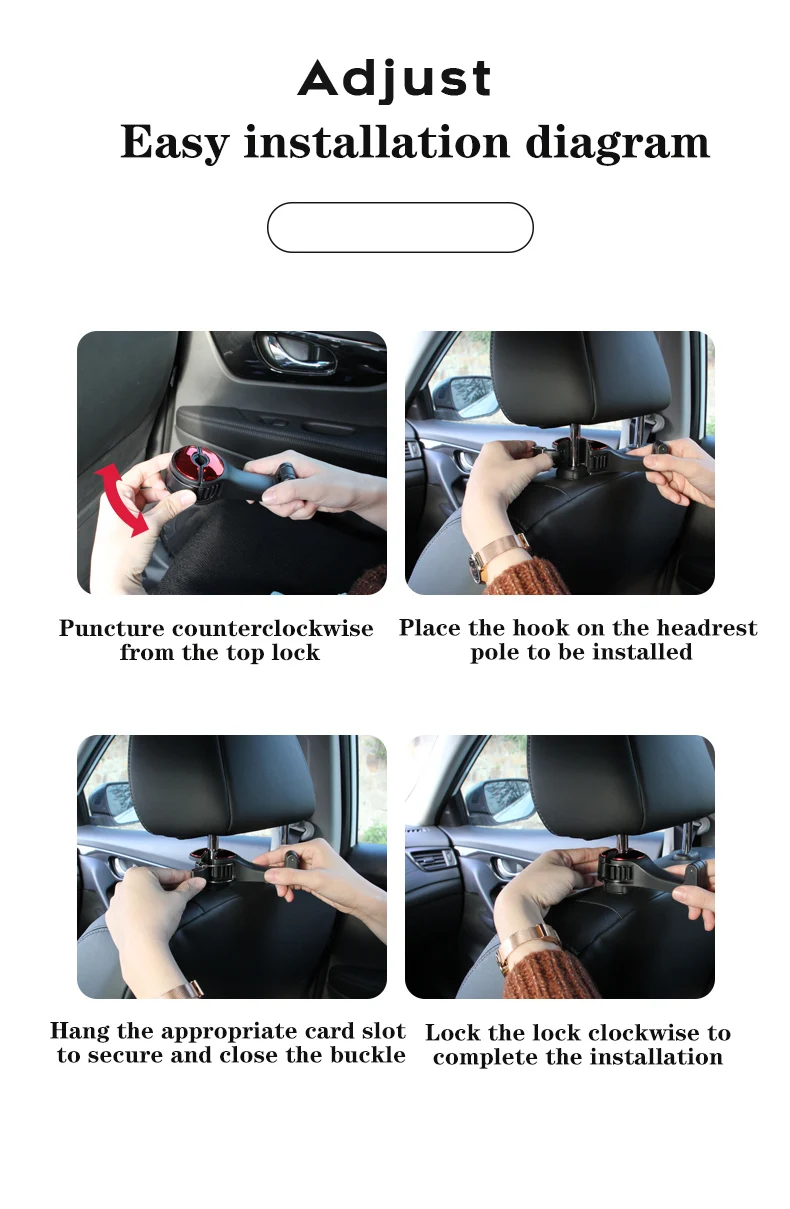 Adjust
Easy installation diagram

Puncture counterclockwise from the top lock

Place the hook on the headrest pole to be installed

Hang the appropriate card slot to secure and close the buckle

Lock the lock clockwise to complete the installation