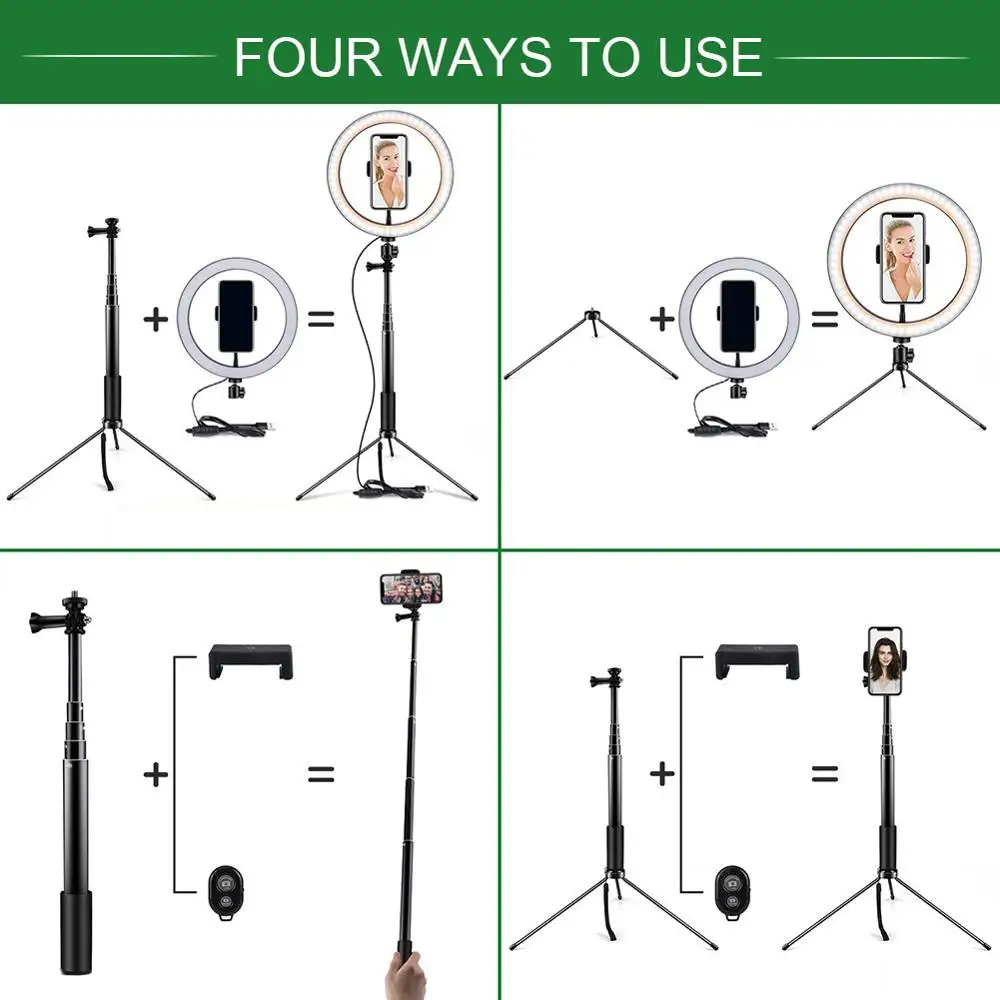 FOUR WAYS TO USE

+ =

+ =

+ =

+ =