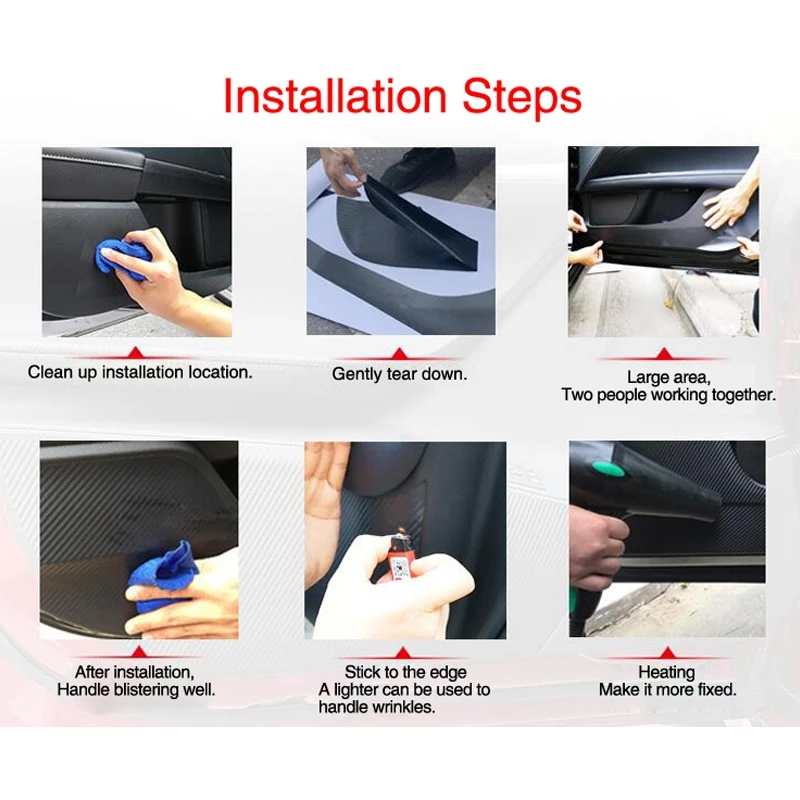 Installation Steps

Clean up installation location.

Gently tear down.

Large area,
Two people working together.

After installation,
Handle blistering well.

Stick to the edge
A lighter can be used to handle wrinkles.

Heating
Make it more fixed.