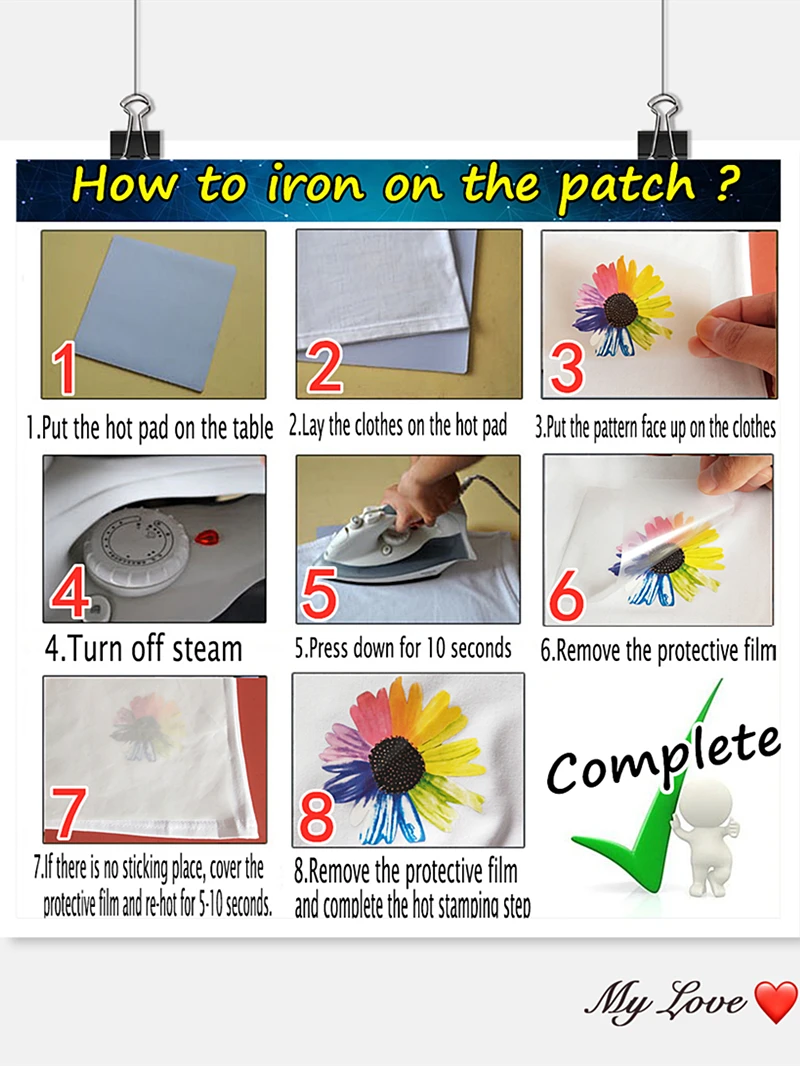 How to iron on the patch ?

1

1.Put the hot pad on the table

2

2.Lay the clothes on the hot pad

3

3.Put the pattern face up on the clothes

4

4.Turn off steam

5

5.Press down for 10 seconds

6

6.Remove the protective film

7

7.If there is no sticking place, cover the protective film and re-hot for 5-10 seconds.

8

8.Remove the protective film and complete the hot stamping step

Complete

My Love