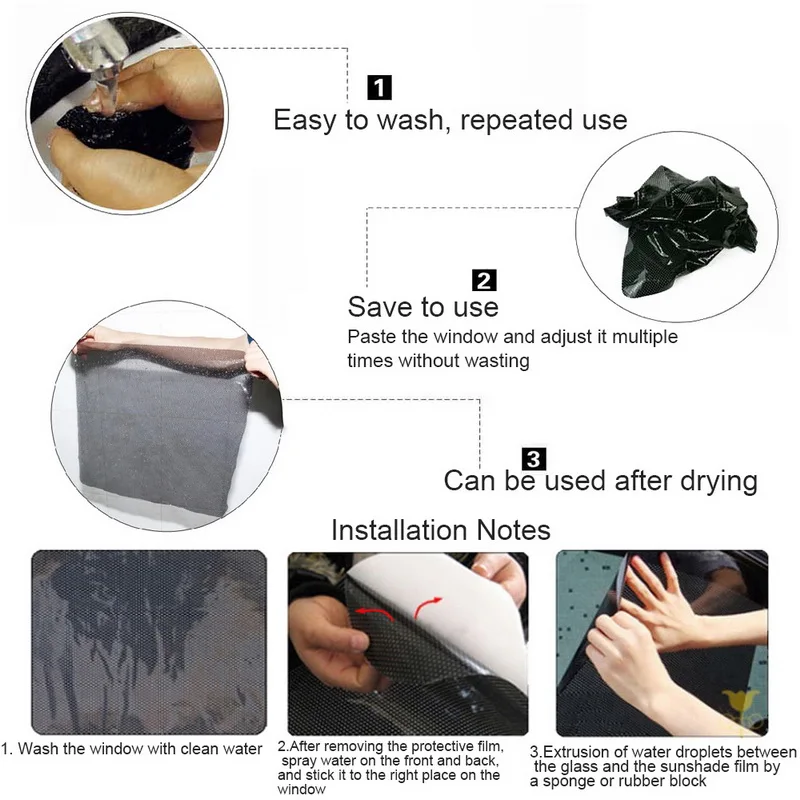 1
Easy to wash, repeated use

2
Save to use
Paste the window and adjust it multiple times without wasting

3
Can be used after drying

Installation Notes

1. Wash the window with clean water

2.After removing the protective film, spray water on the front and back, and stick it to the right place on the window

3.Extrusion of water droplets between the glass and the sunshade film by a sponge or rubber block