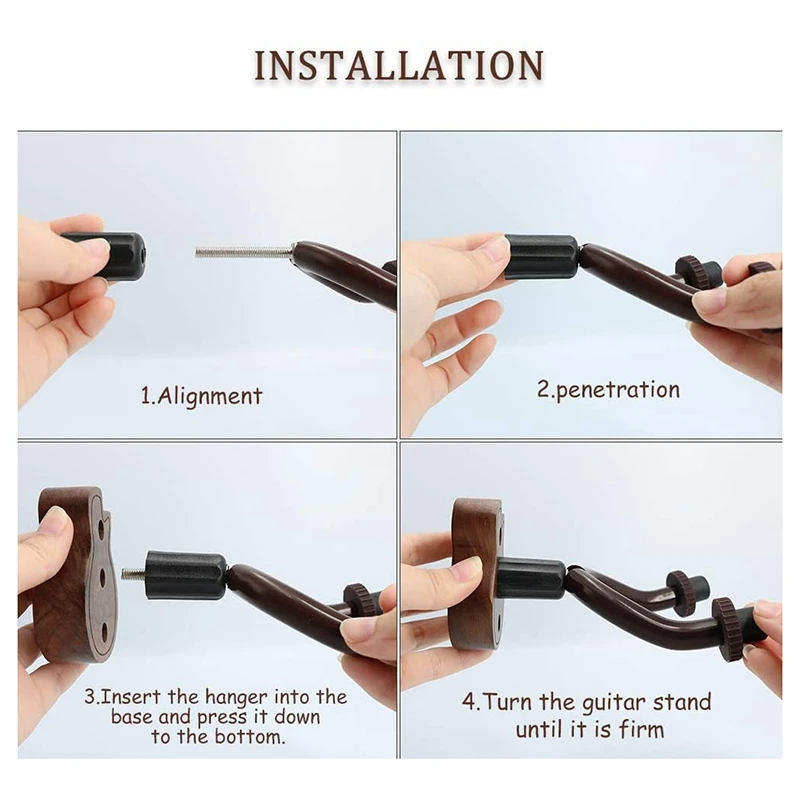 INSTALLATION

1.Alignment

2.penetration

3.Insert the hanger into the base and press it down to the bottom.

4.Turn the guitar stand until it is firm