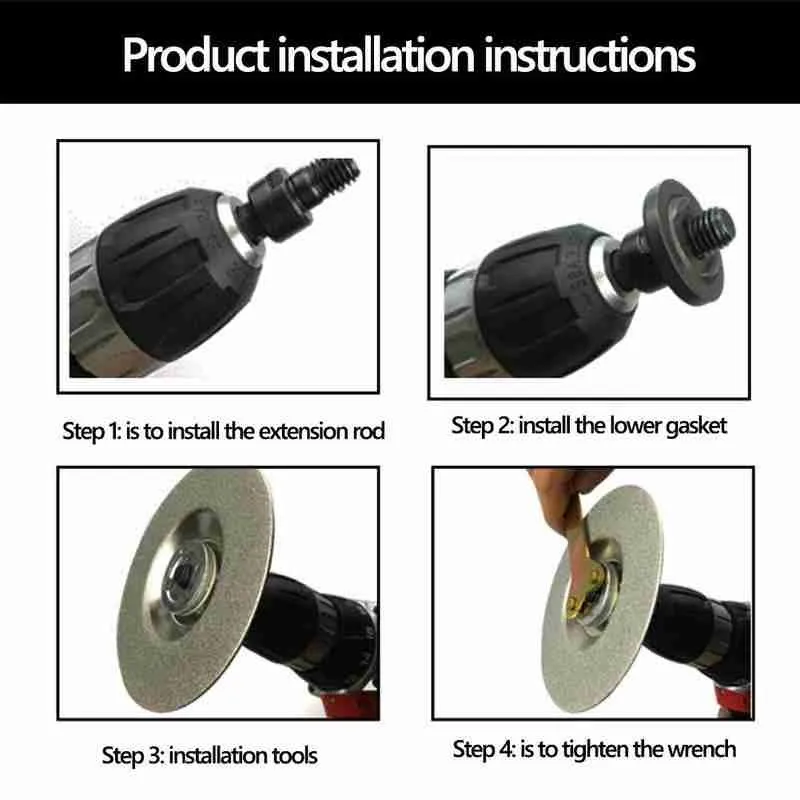 Product installation instructions

Step 1: is to install the extension rod

Step 2: install the lower gasket

Step 3: installation tools

Step 4: is to tighten the wrench