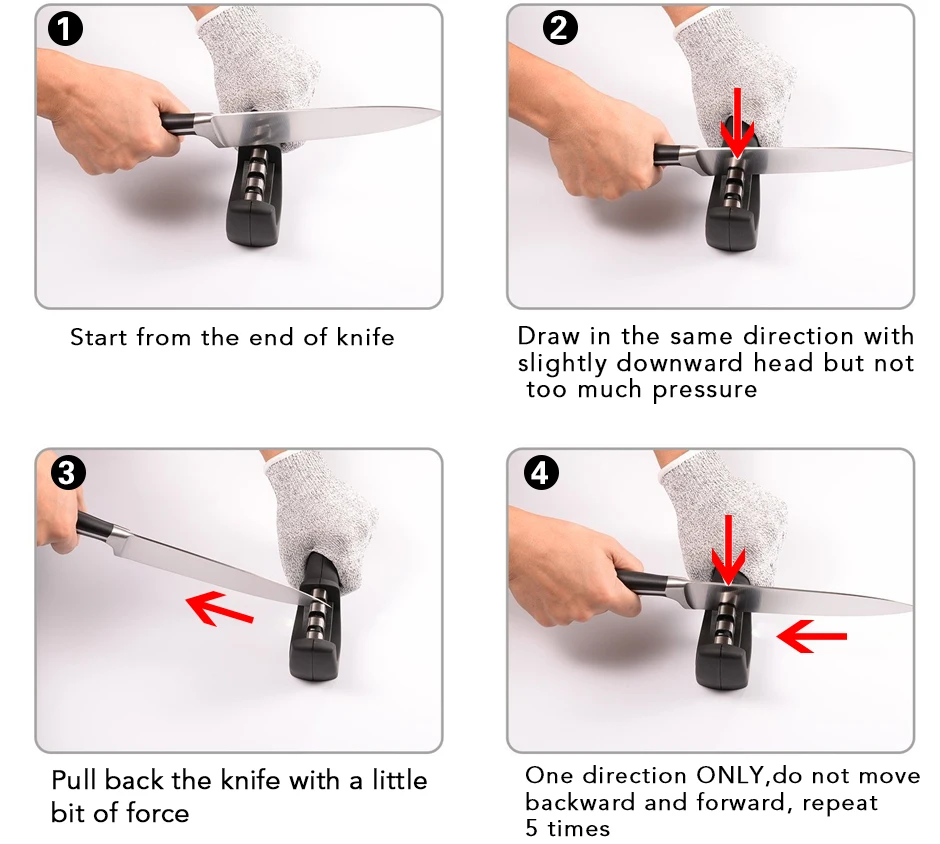 1

Start from the end of knife

2

Draw in the same direction with slightly downward head but not too much pressure

3

Pull back the knife with a little bit of force

4

One direction ONLY,do not move backward and forward, repeat 5 times