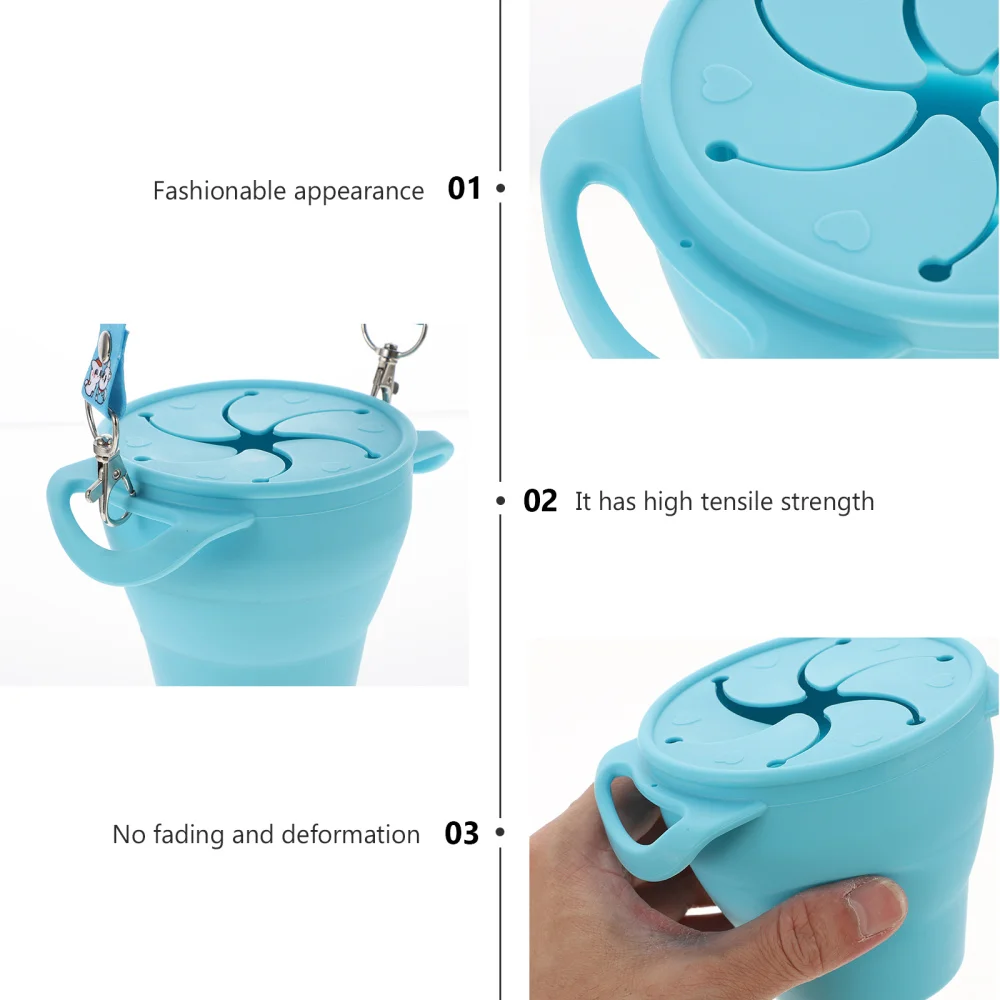 Fashionable appearance 01

02 It has high tensile strength

No fading and deformation 03