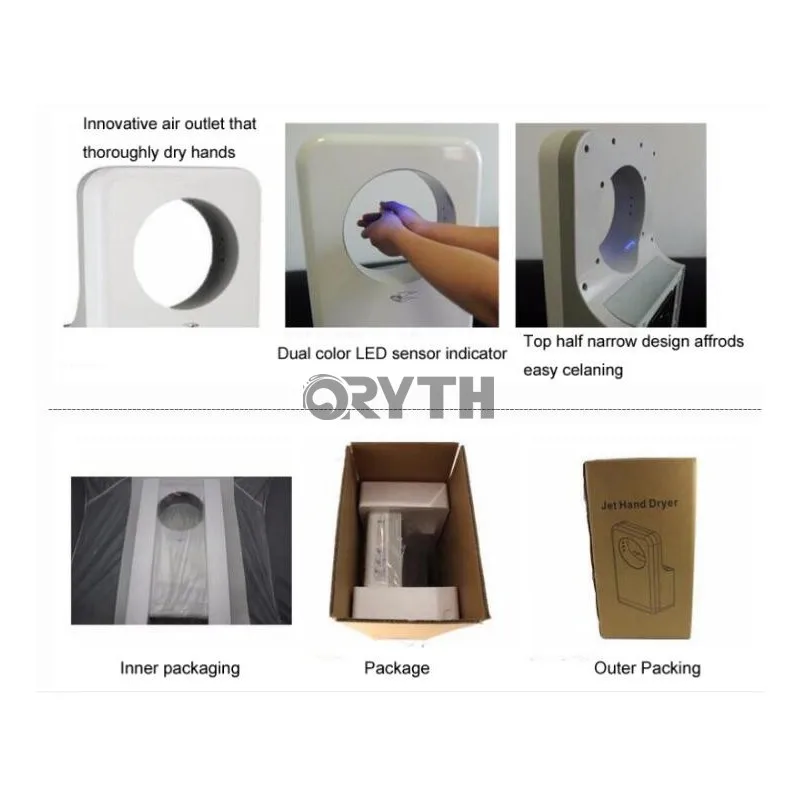 Innovative air outlet that thoroughly dry hands

Dual color LED sensor indicator

Top half narrow design affrods easy celaning

ORYTH

Jet Hand Dryer

Inner packaging

Package

Outer Packing