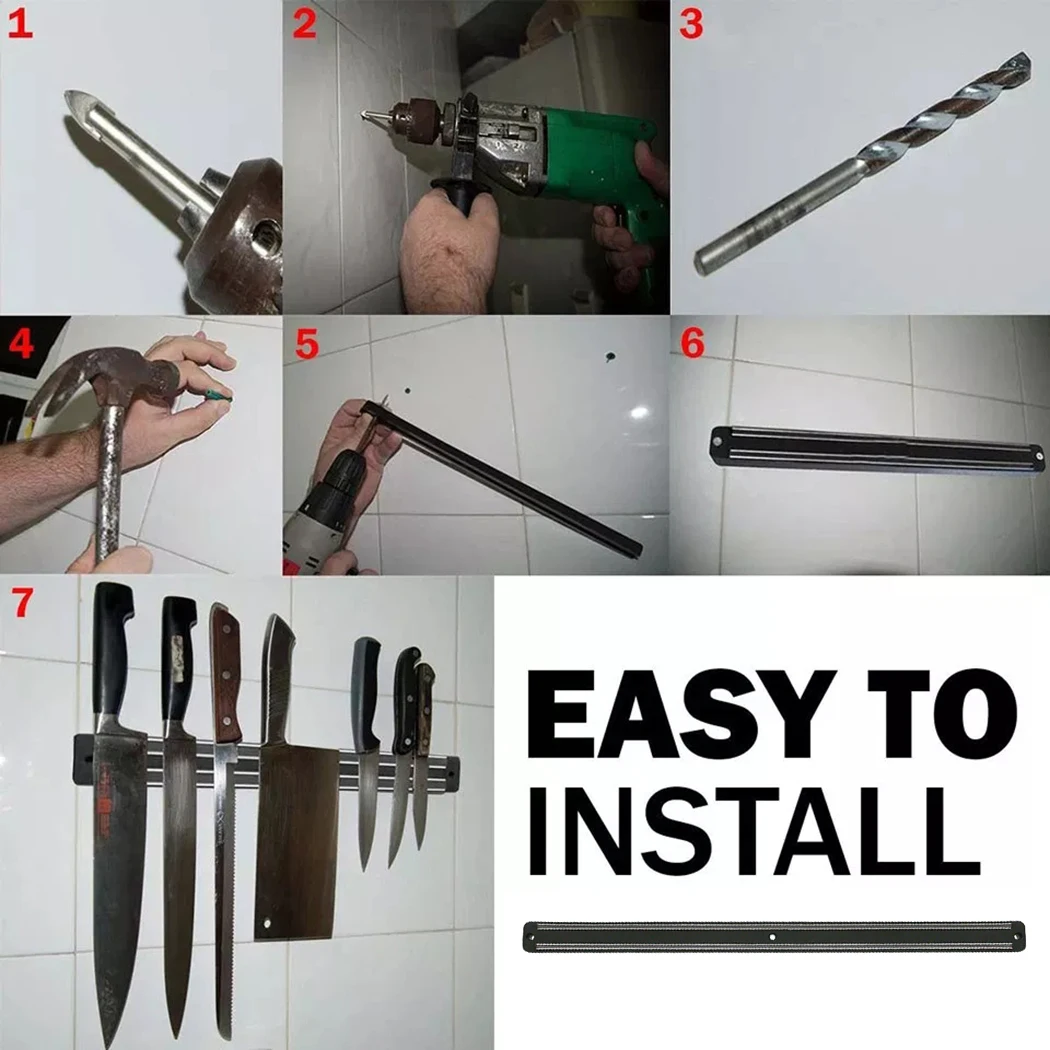 1

2

3

4

5

6

7

EASY TO
INSTALL