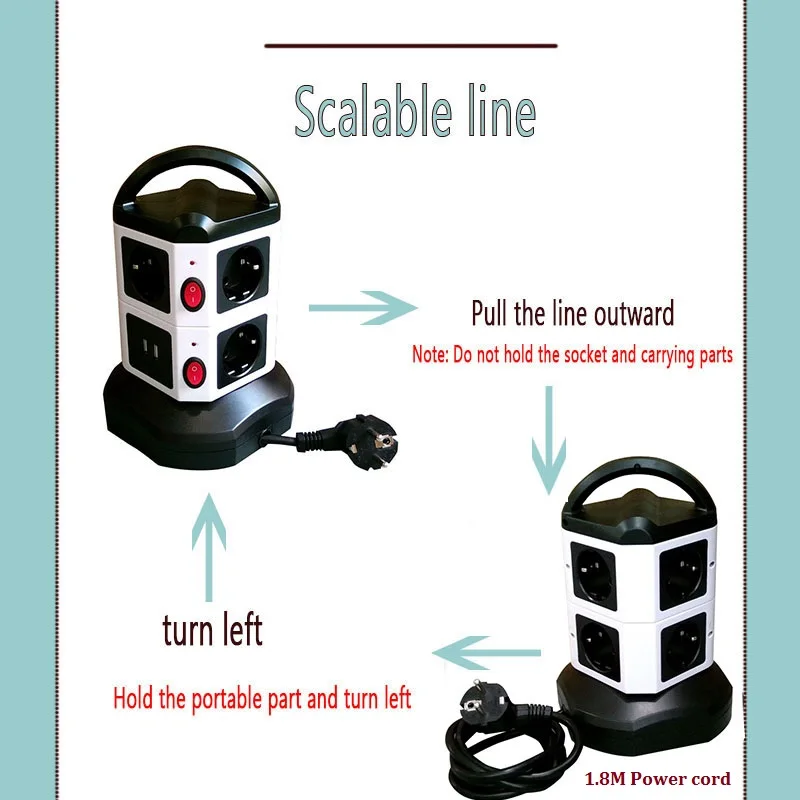 Scalable line

Pull the line outward

Note: Do not hold the socket and carrying parts

turn left

Hold the portable part and turn left

1.8M Power cord