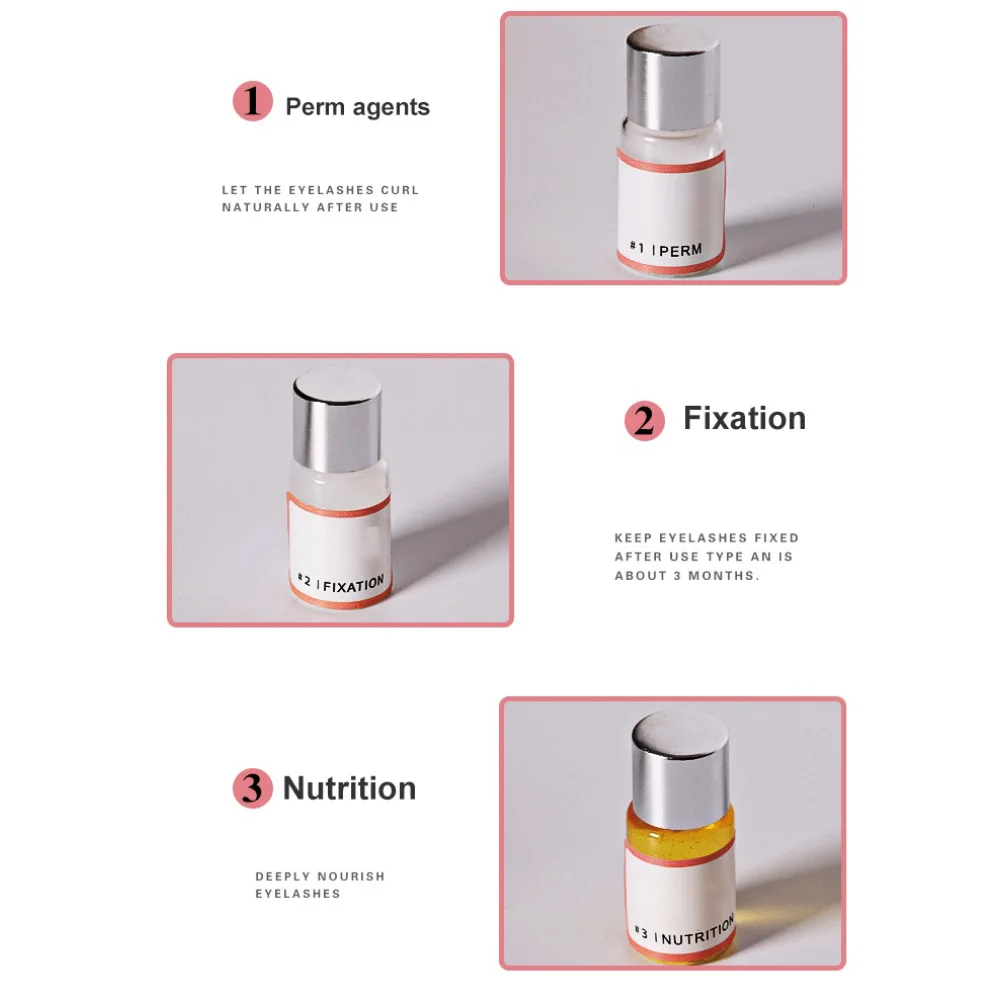 1 Perm agents

LET THE EYELASHES CURL NATURALLY AFTER USE

#1 | PERM

#2 | FIXATION

2 Fixation

KEEP EYELASHES FIXED AFTER USE TYPE AN IS ABOUT 3 MONTHS.

3 Nutrition

DEEPLY NOURISH EYELASHES

#3 | NUTRITION