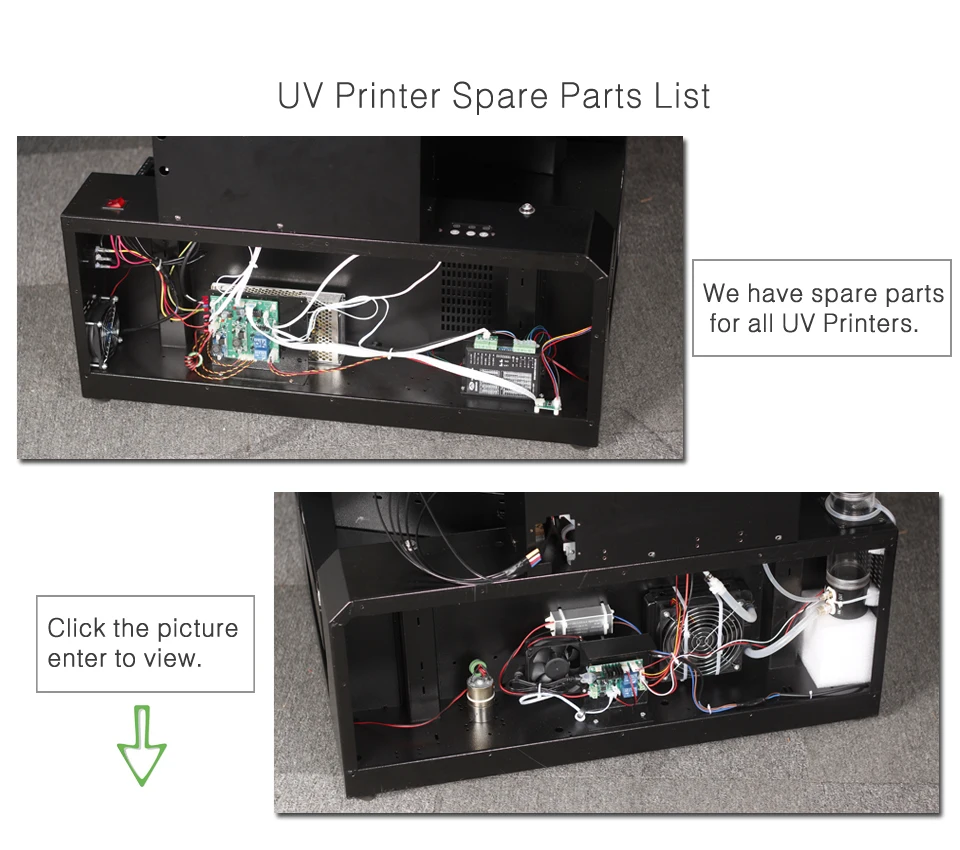 UV Printer Spare Parts List

We have spare parts for all UV Printers.

Click the picture enter to view.