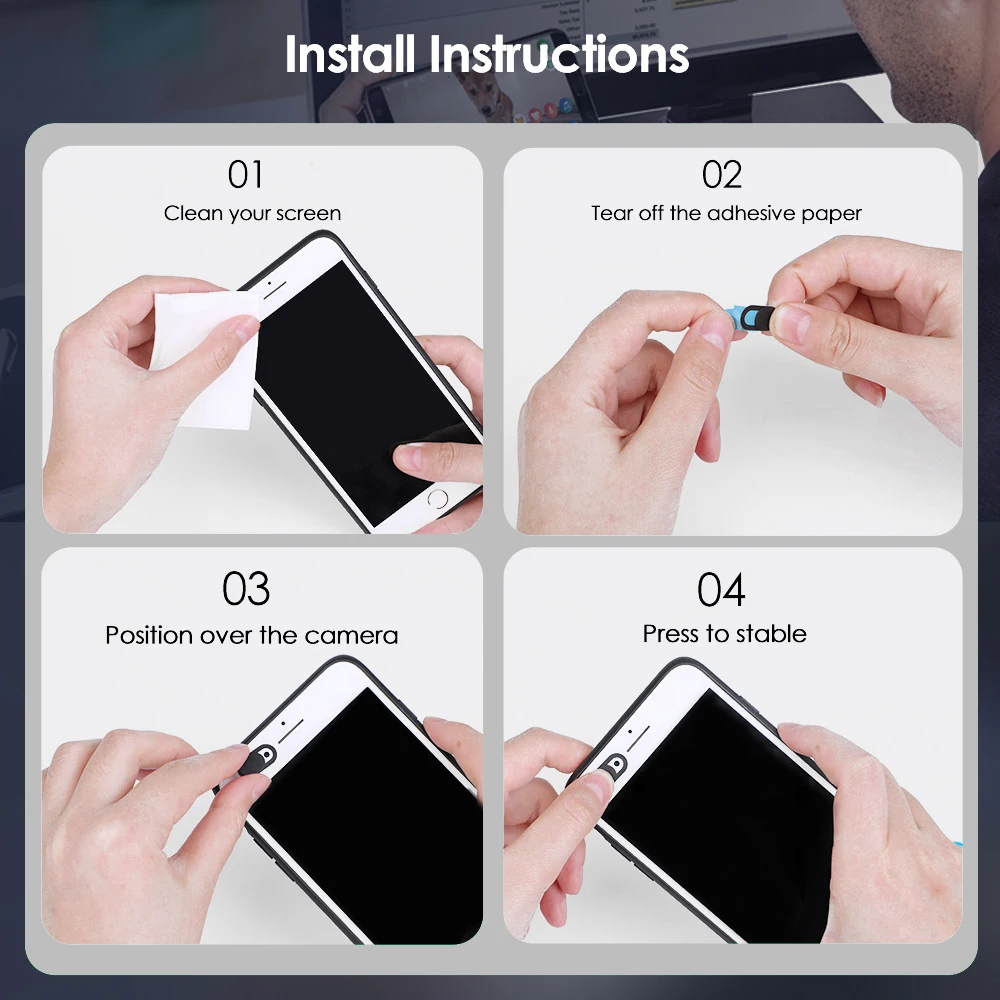 Install Instructions

01
Clean your screen

02
Tear off the adhesive paper

03
Position over the camera

04
Press to stable