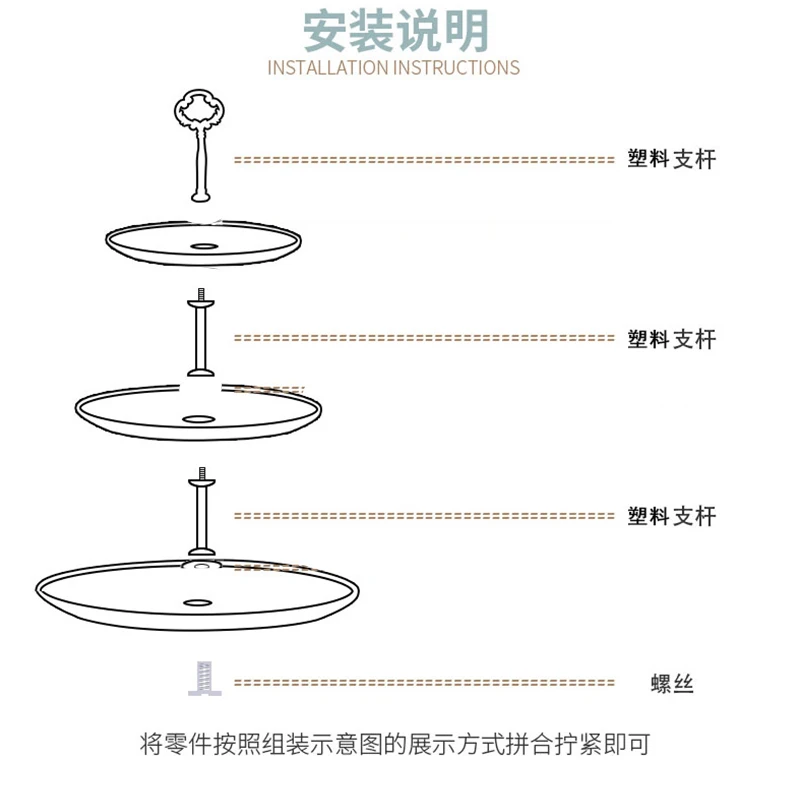 安装说明
INSTALLATION INSTRUCTIONS

塑料支杆

塑料支杆

塑料支杆

螺丝

将零件按照组装示意图的展示方式拼合拧紧即可