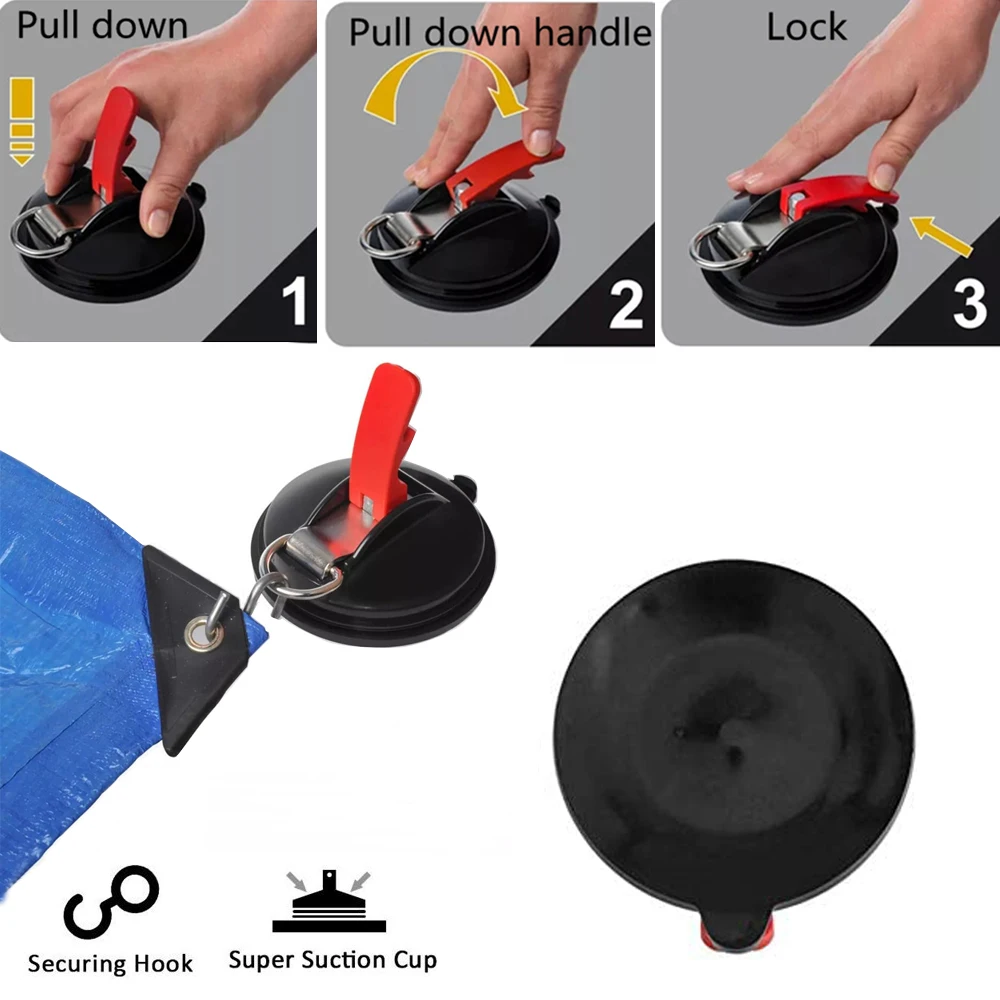 Pull down

1

Pull down handle

2

Lock

3

Securing Hook

Super Suction Cup