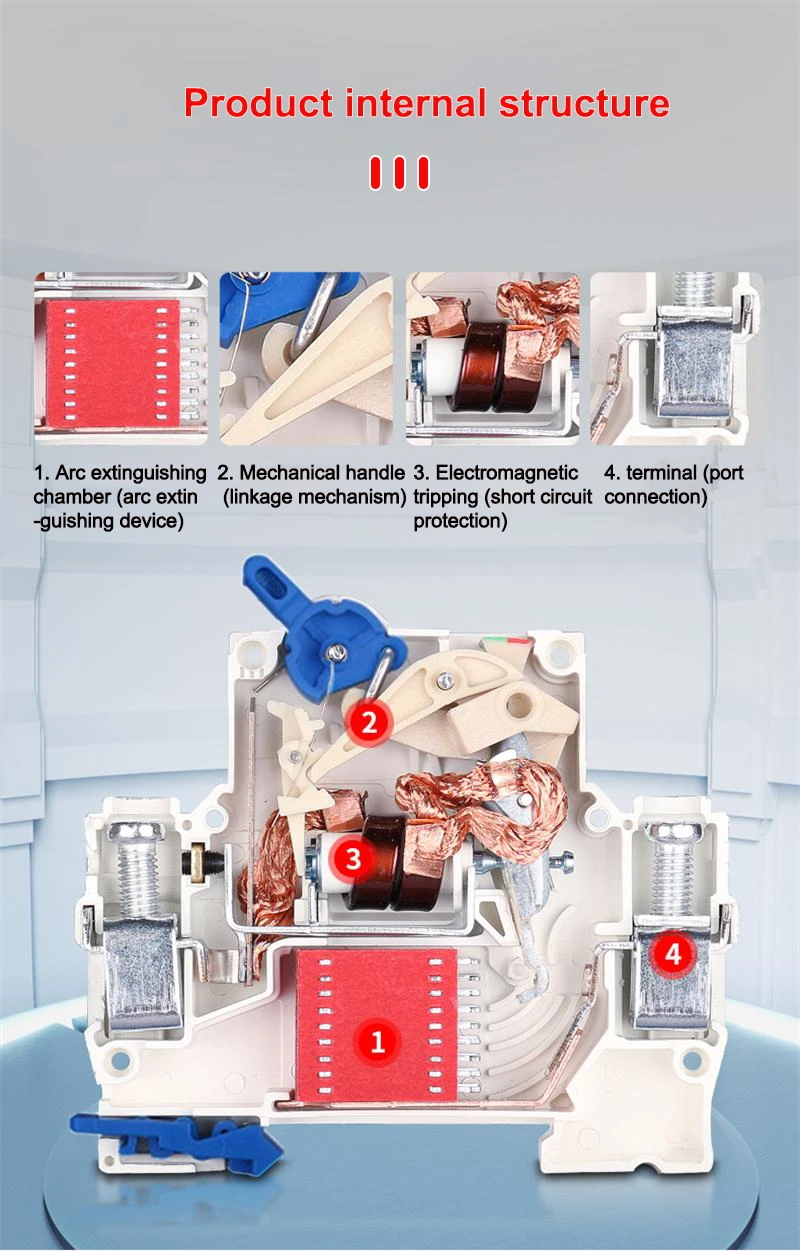 Product internal structure

1. Arc extinguishing chamber (arc extin -guishing device)

2. Mechanical handle (linkage mechanism)

3. Electromagnetic tripping (short circuit protection)

4. terminal (port connection)

2

3

4

1