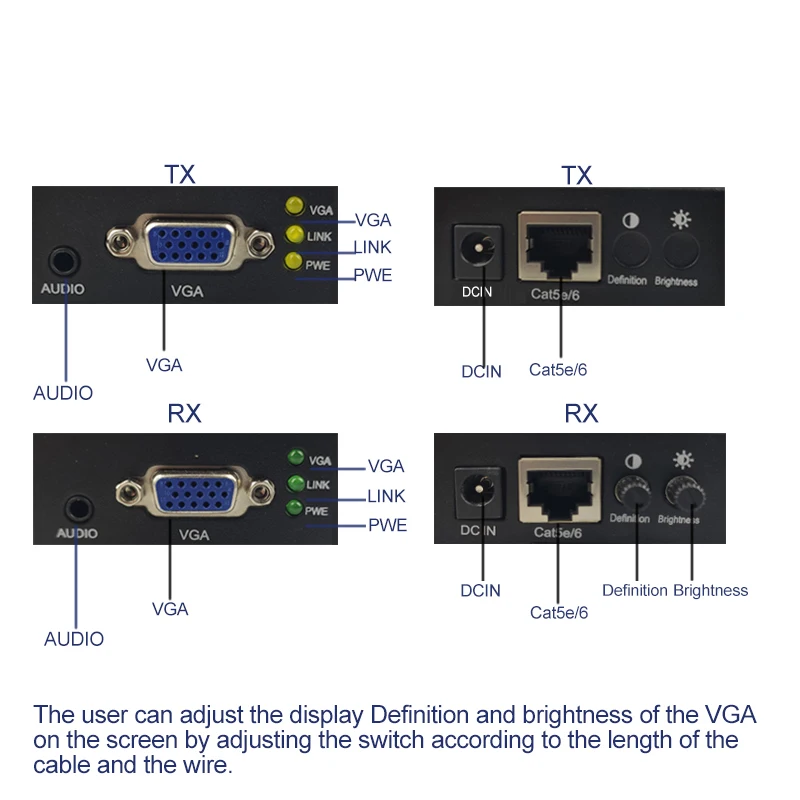 TX

VGA
LINK
PWE
AUDIO
VGA

VGA
LINK
PWE

VGA

AUDIO

TX

DCIN
Cat5e/6
Definition
Brightness

DCIN
Cat5e/6

RX

VGA
LINK
PWE
AUDIO
VGA

VGA
LINK
PWE

VGA

AUDIO

RX

DC IN
Cat5e/6
Definition
Brightness

DCIN
Cat5e/6
Definition Brightness

The user can adjust the display Definition and brightness of the VGA on the screen by adjusting the switch according to the length of the cable and the wire.