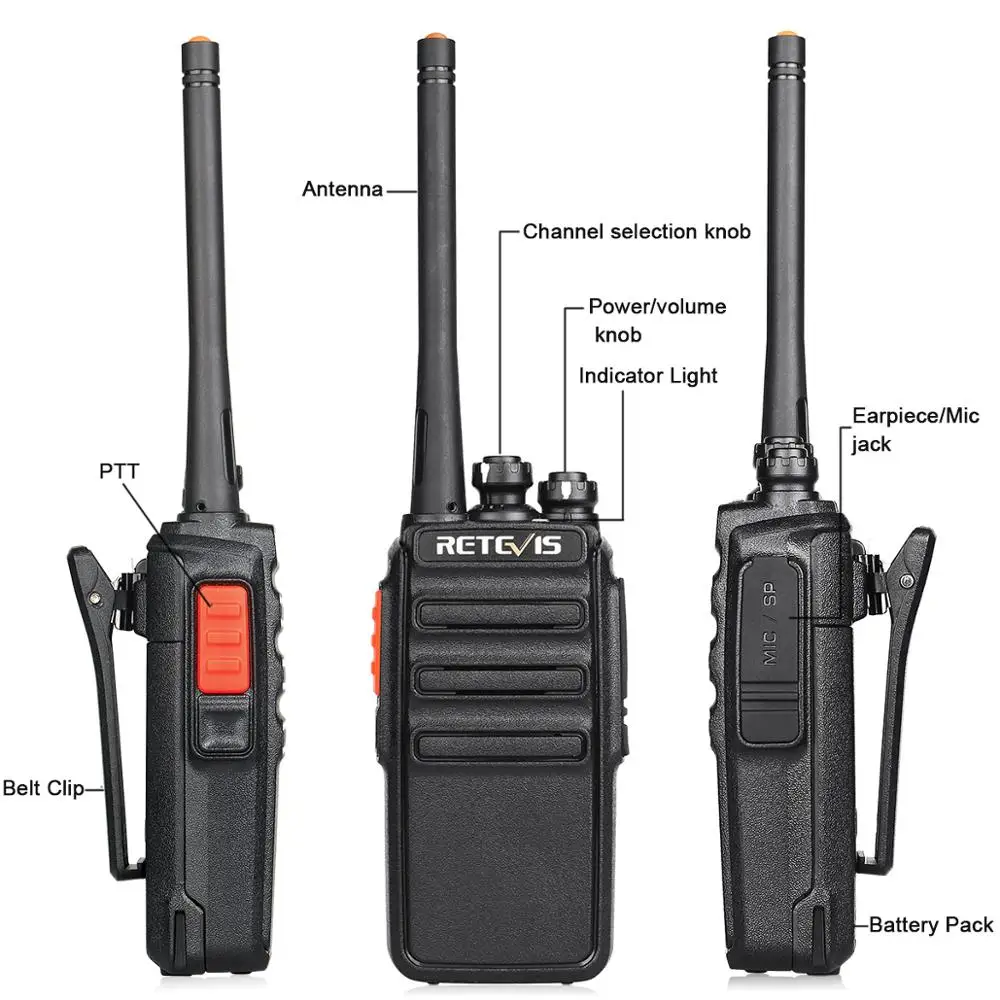 Antenna

Channel selection knob

Power/volume knob

Indicator Light

Earpiece/Mic jack

PTT

RETEVIS

MIC / SP

Belt Clip

Battery Pack