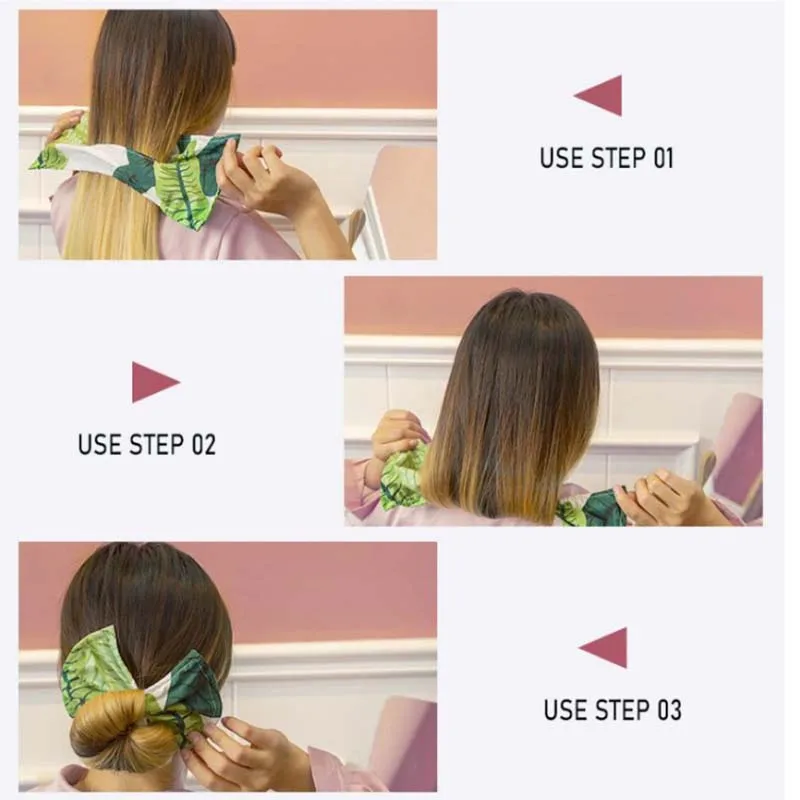 USE STEP 01

USE STEP 02

USE STEP 03