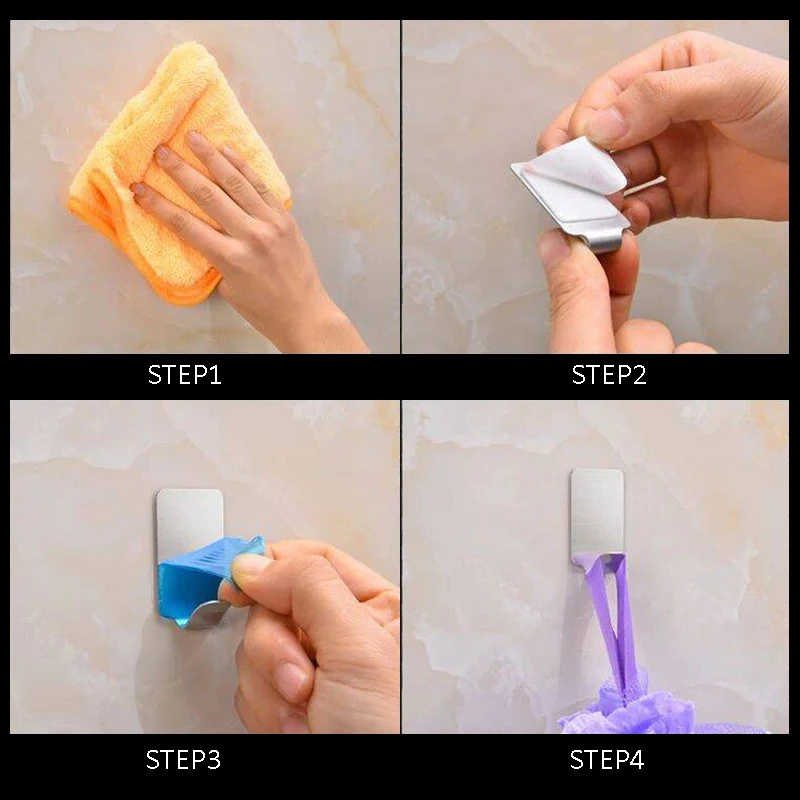 STEP1

STEP2

STEP3

STEP4