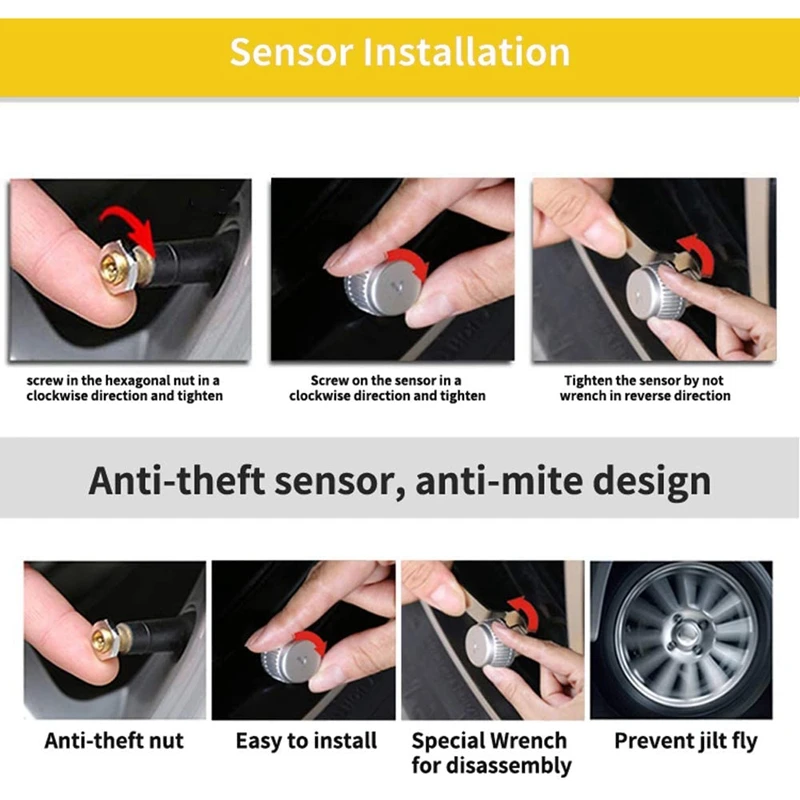 Sensor Installation

screw in the hexagonal nut in a clockwise direction and tighten

Screw on the sensor in a clockwise direction and tighten

Tighten the sensor by not wrench in reverse direction

Anti-theft sensor, anti-mite design

Anti-theft nut

Easy to install

Special Wrench for disassembly

Prevent jilt fly