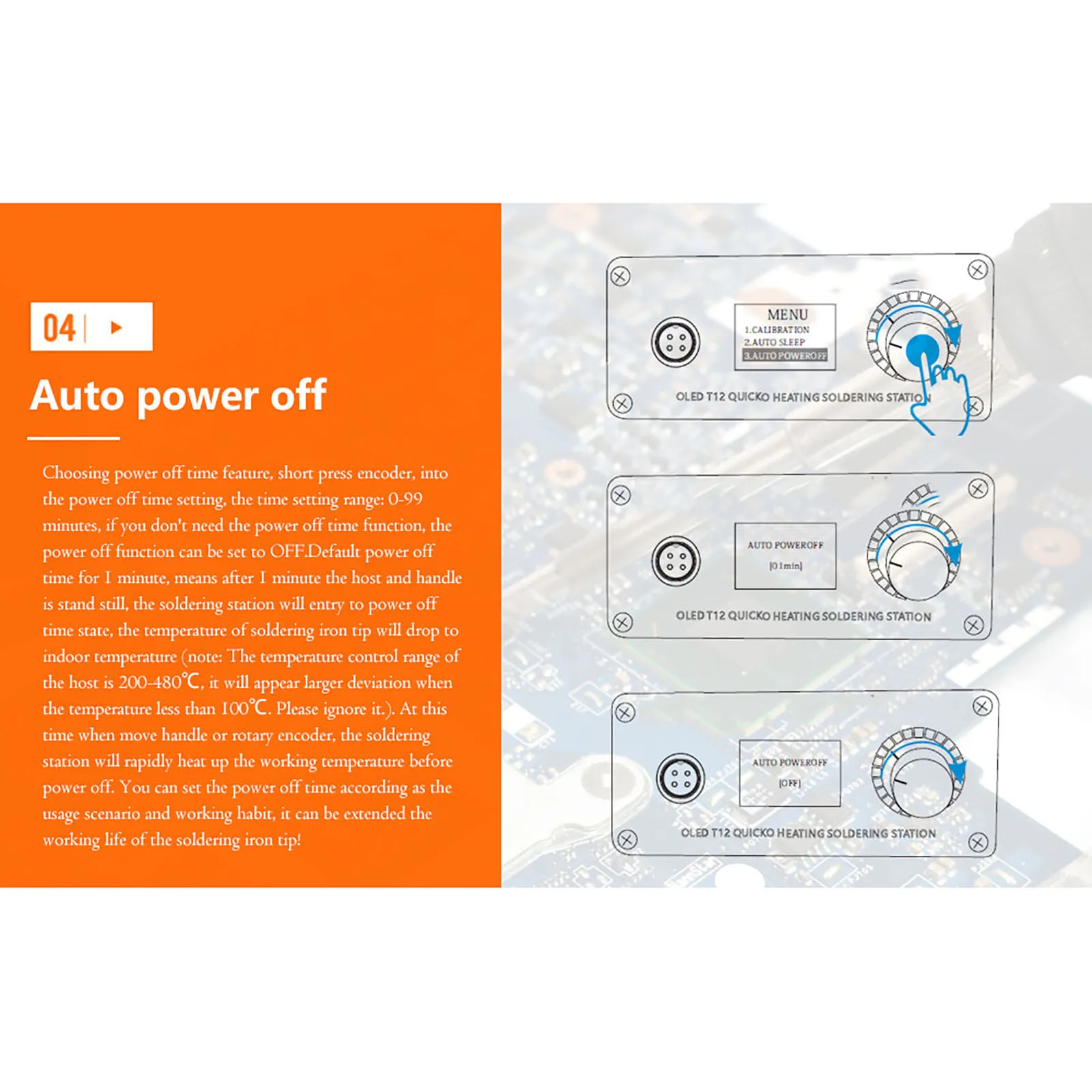 04

Auto power off

Choosing power off time feature, short press encoder, into the power off time setting, the time setting range: 0-99 minutes, if you don't need the power off time function, the power off function can be set to OFF.Default power off time for 1 minute, means after 1 minute the host and handle is stand still, the soldering station will entry to power off time state, the temperature of soldering iron tip will drop to indoor temperature (note: The temperature control range of the host is 200-480℃, it will appear larger deviation when the temperature less than 100℃. Please ignore it.). At this time when move handle or rotary encoder, the soldering station will rapidly heat up the working temperature before power off. You can set the power off time according as the usage scenario and working habit, it can be extended the working life of the soldering iron tip!

MENU
1.CALIBRATION
2.AUTO SLEEP
3.AUTO POWEROFF

OLED T12 QUICKO HEATING SOLDERING STATION

AUTO POWEROFF
[01min]

OLED T12 QUICKO HEATING SOLDERING STATION

AUTO POWEROFF
[OFF]

OLED T12 QUICKO HEATING SOLDERING STATION