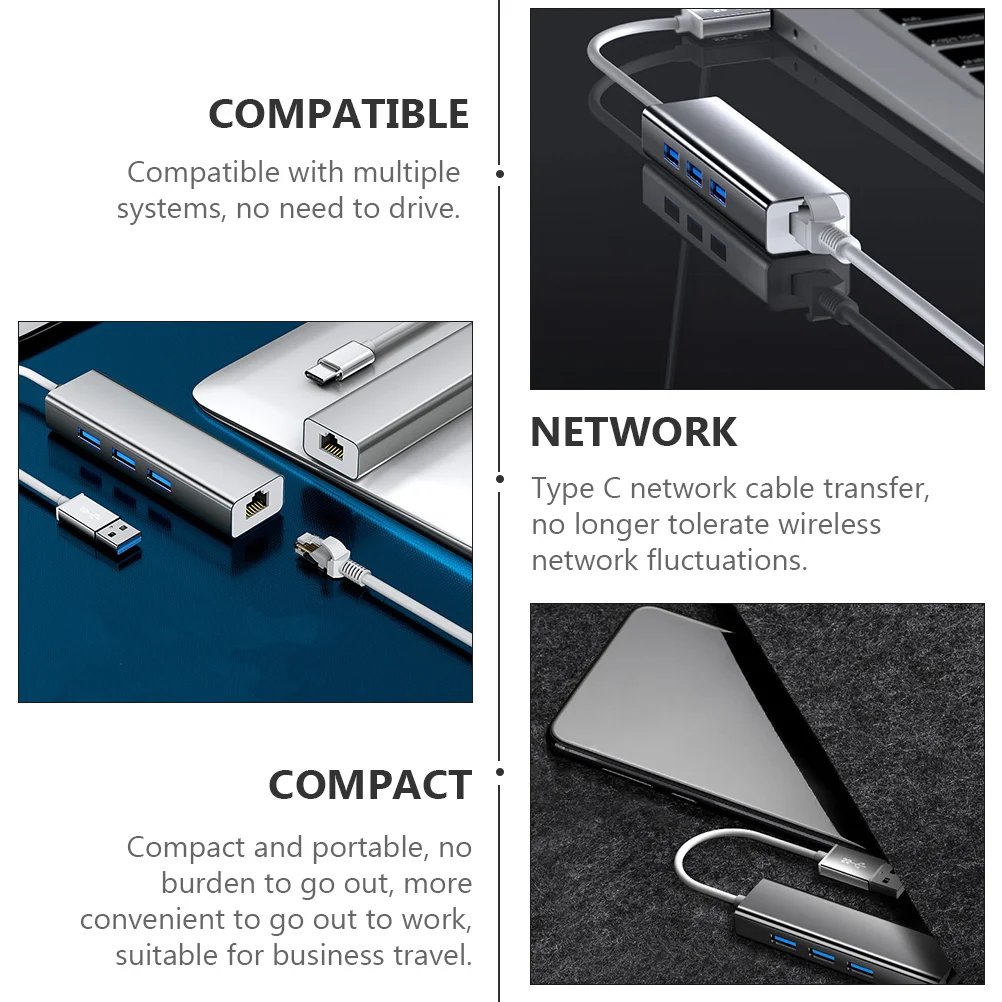 COMPATIBLE

Compatible with multiple systems, no need to drive.

NETWORK

Type C network cable transfer, no longer tolerate wireless network fluctuations.

COMPACT

Compact and portable, no burden to go out, more convenient to go out to work, suitable for business travel.