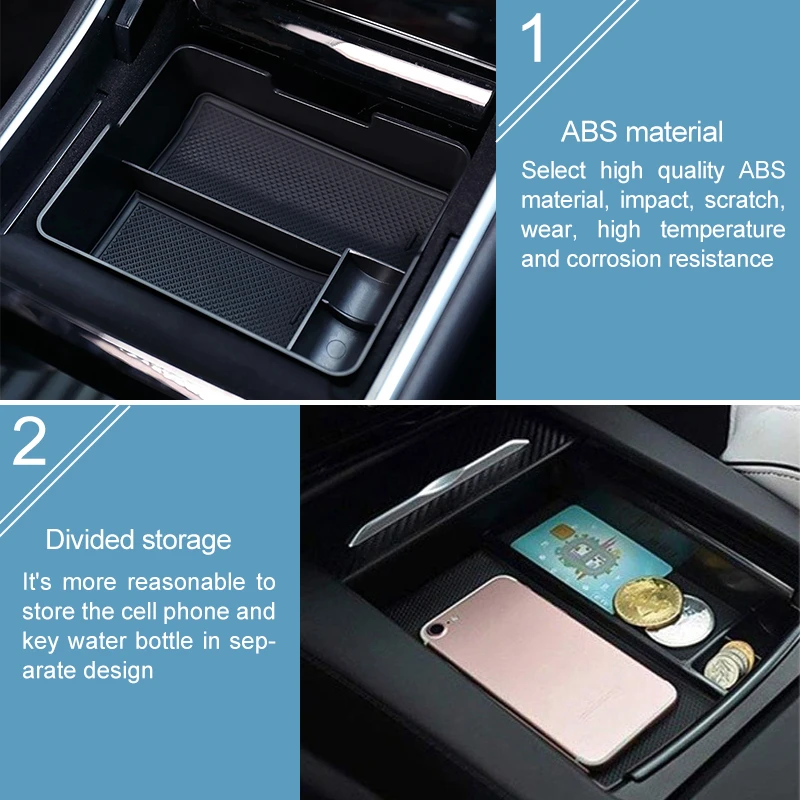 1

ABS material

Select high quality ABS material, impact, scratch, wear, high temperature and corrosion resistance

2

Divided storage

It's more reasonable to store the cell phone and key water bottle in separate design