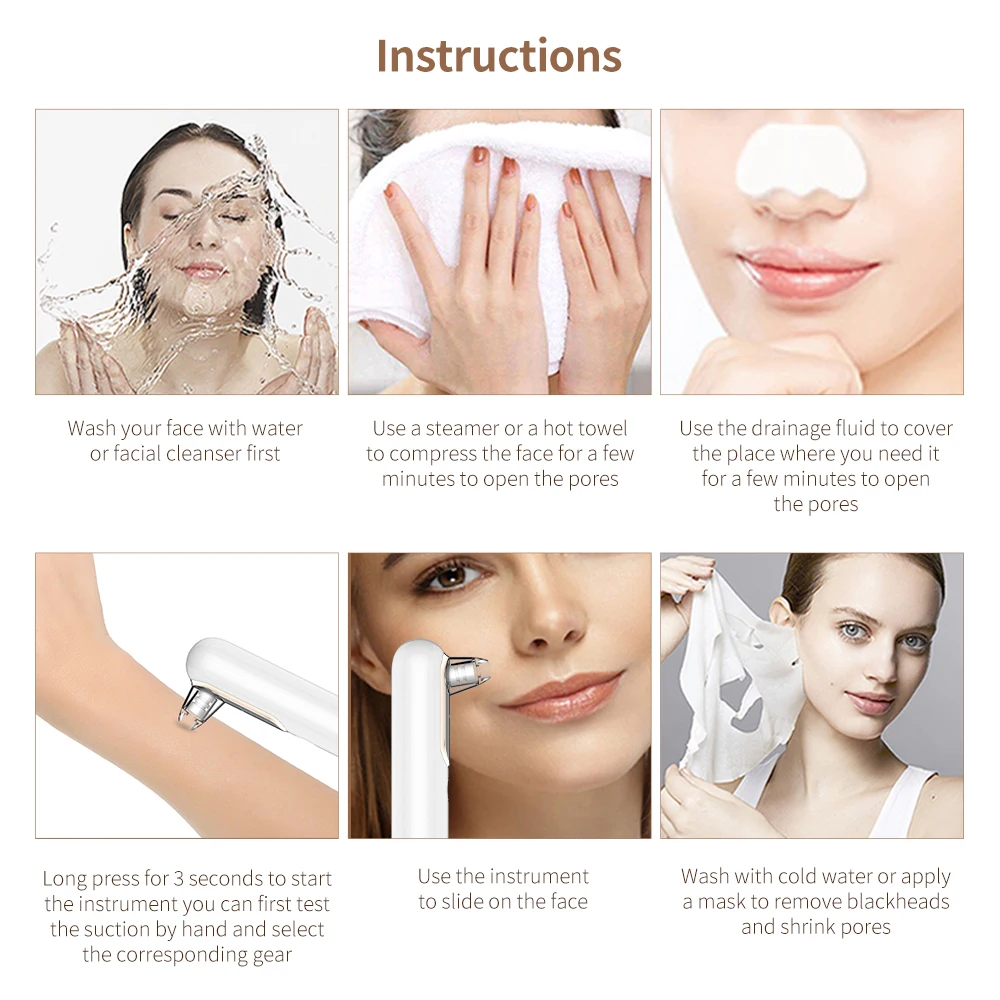 Instructions

Wash your face with water or facial cleanser first

Use a steamer or a hot towel to compress the face for a few minutes to open the pores

Use the drainage fluid to cover the place where you need it for a few minutes to open the pores

Long press for 3 seconds to start the instrument you can first test the suction by hand and select the corresponding gear

Use the instrument to slide on the face

Wash with cold water or apply a mask to remove blackheads and shrink pores