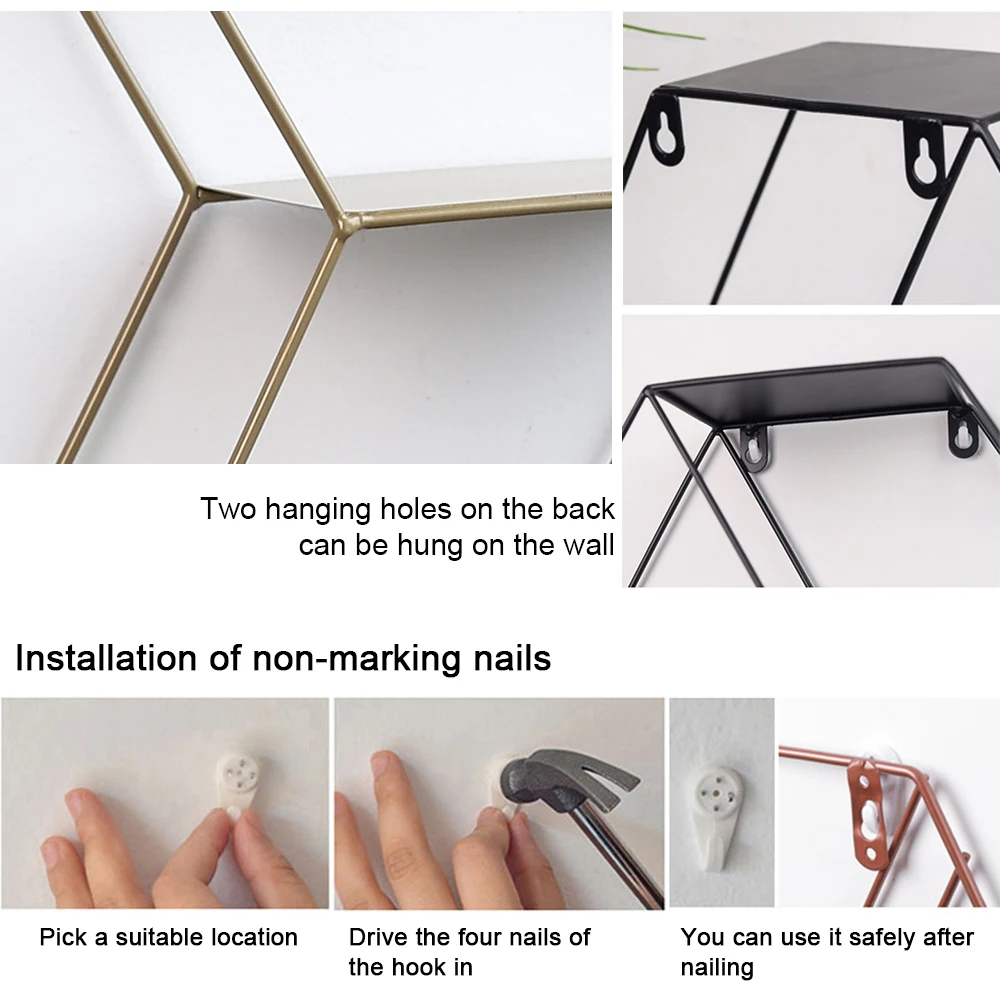 Two hanging holes on the back can be hung on the wall

Installation of non-marking nails

Pick a suitable location

Drive the four nails of the hook in

You can use it safely after nailing