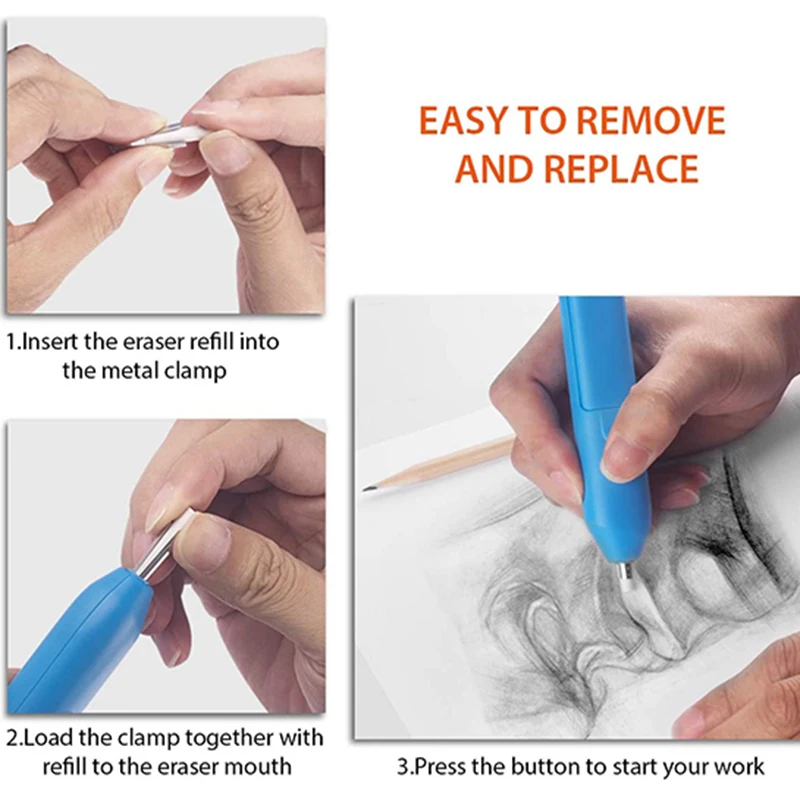 EASY TO REMOVE AND REPLACE

1.Insert the eraser refill into the metal clamp

2.Load the clamp together with refill to the eraser mouth

3.Press the button to start your work