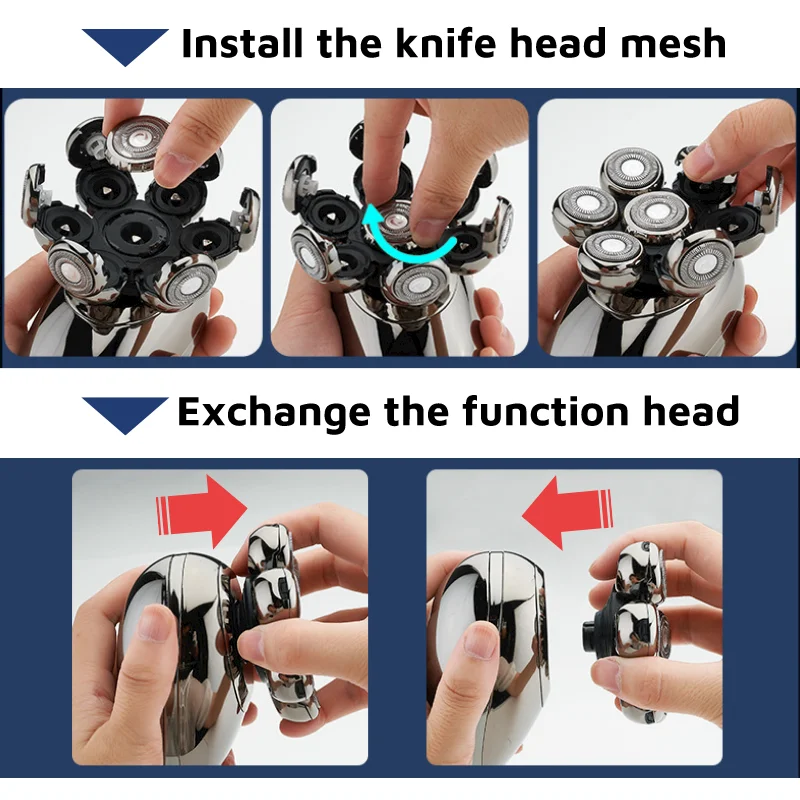 Install the knife head mesh

Exchange the function head