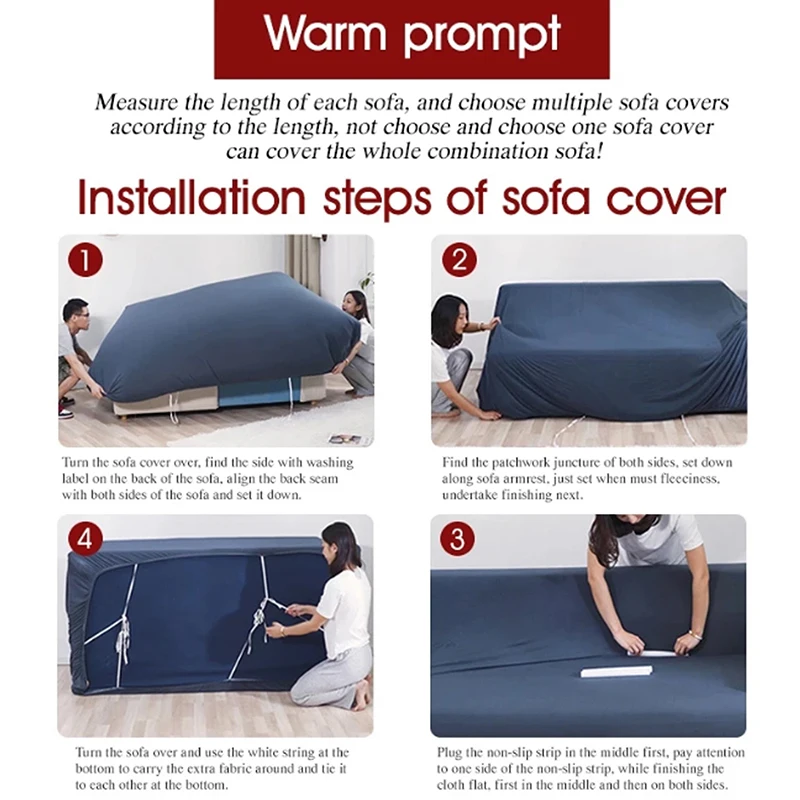 Warm prompt

Measure the length of each sofa, and choose multiple sofa covers according to the length, not choose and choose one sofa cover can cover the whole combination sofa!

Installation steps of sofa cover

1

Turn the sofa cover over, find the side with washing label on the back of the sofa, align the back seam with both sides of the sofa and set it down.

2

Find the patchwork juncture of both sides, set down along sofa armrest, just set when must fleeciness, undertake finishing next.

4

Turn the sofa over and use the white string at the bottom to carry the extra fabric around and tie it to each other at the bottom.

3

Plug the non-slip strip in the middle first, pay attention to one side of the non-slip strip, while finishing the cloth flat, first in the middle and then on both sides.